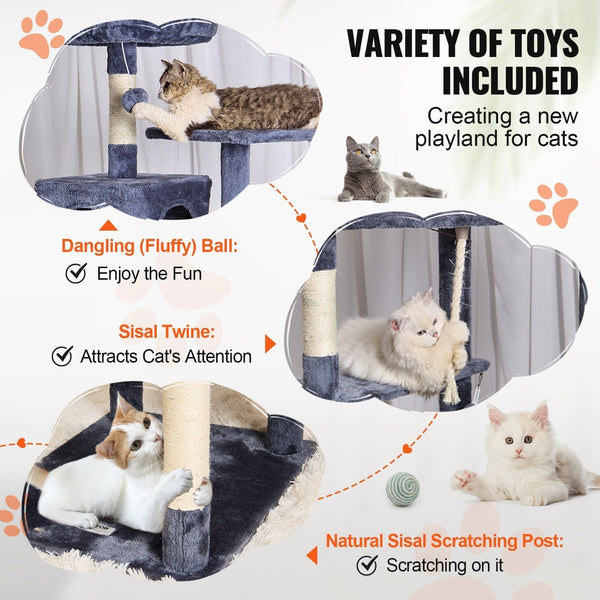 VARIETY OF TOYS INCLUDED

Creating a new playland for cats

Dangling (Fluffy) Ball:
Enjoy the Fun

Sisal Twine:
Attracts Cat's Attention

Natural Sisal Scratching Post:
Scratching on it