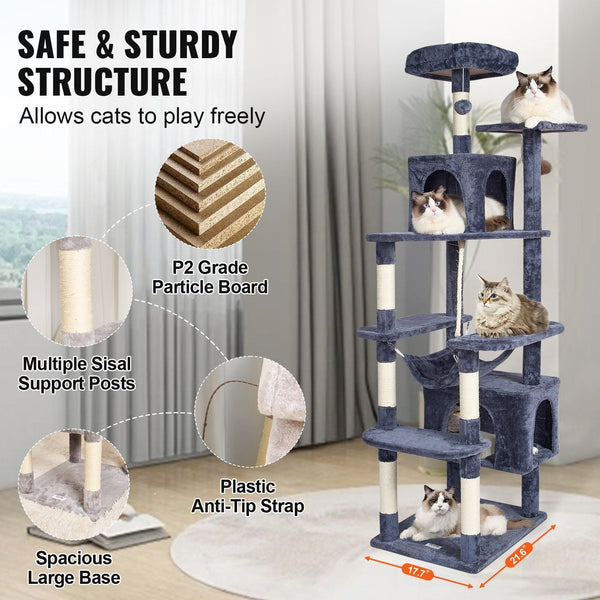 SAFE & STURDY STRUCTURE
Allows cats to play freely

P2 Grade Particle Board

Multiple Sisal Support Posts

Plastic Anti-Tip Strap

Spacious Large Base

17.7"

21.6"