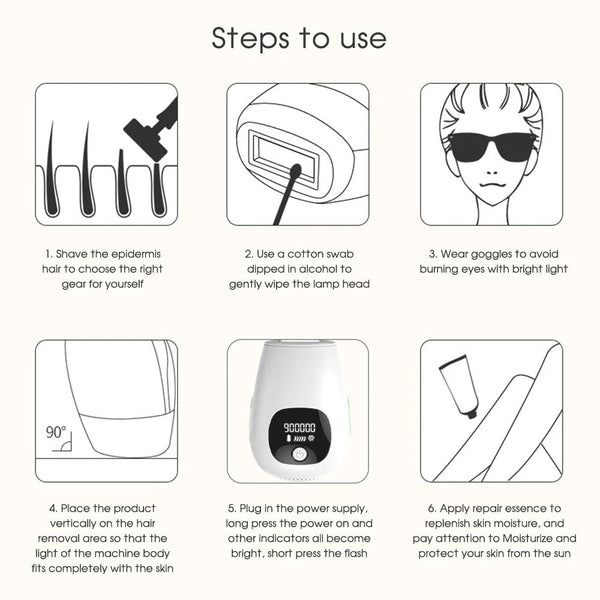 Steps to use

1. Shave the epidermis hair to choose the right gear for yourself

2. Use a cotton swab dipped in alcohol to gently wipe the lamp head

3. Wear goggles to avoid burning eyes with bright light

90°

900000

4. Place the product vertically on the hair removal area so that the light of the machine body fits completely with the skin

5. Plug in the power supply, long press the power on and other indicators all become bright, short press the flash

6. Apply repair essence to replenish skin moisture, and pay attention to Moisturize and protect your skin from the sun