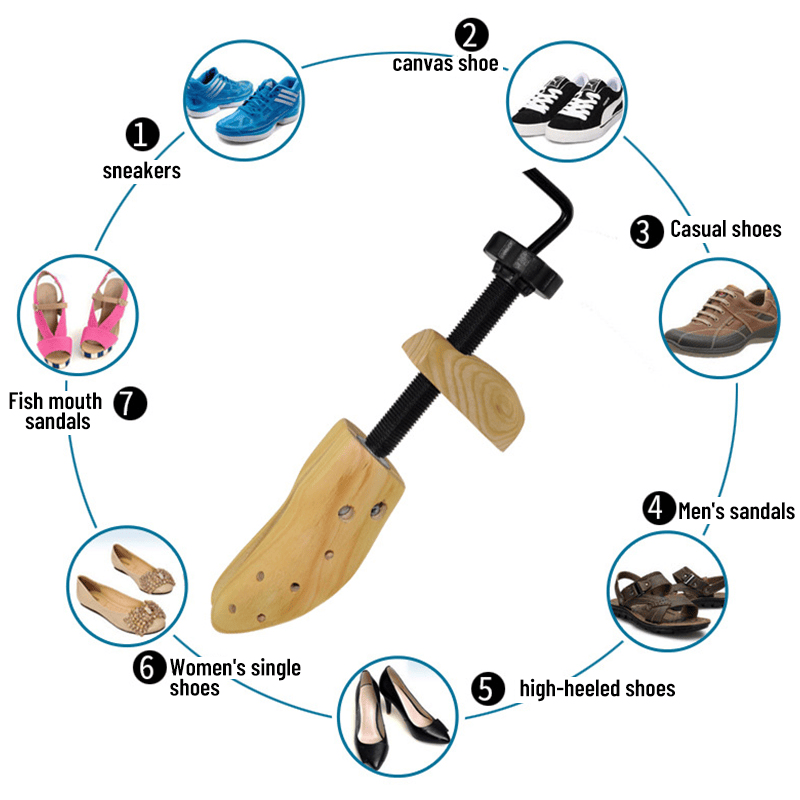 1 sneakers

2 canvas shoe

3 Casual shoes

4 Men's sandals

5 high-heeled shoes

6 Women's single shoes

Fish mouth sandals 7