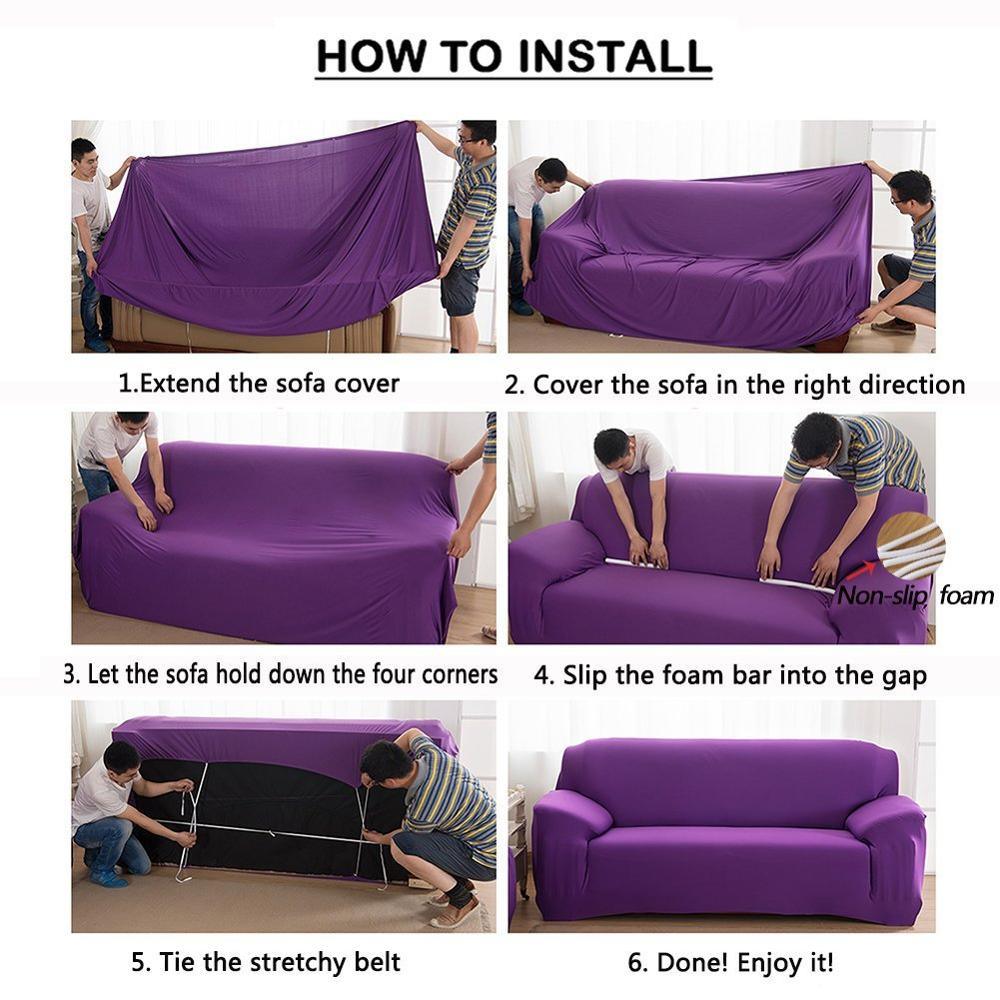 HOW TO INSTALL

1.Extend the sofa cover

2. Cover the sofa in the right direction

3. Let the sofa hold down the four corners

Non-slip foam

4. Slip the foam bar into the gap

5. Tie the stretchy belt

6. Done! Enjoy it!