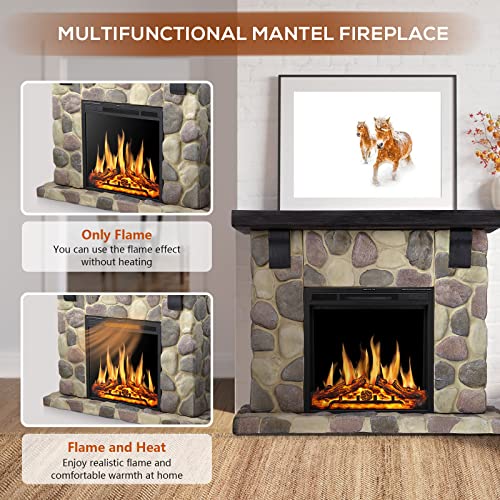 MULTIFUNCTIONAL MANTEL FIREPLACE

Only Flame
You can use the flame effect without heating

Flame and Heat
Enjoy realistic flame and comfortable warmth at home