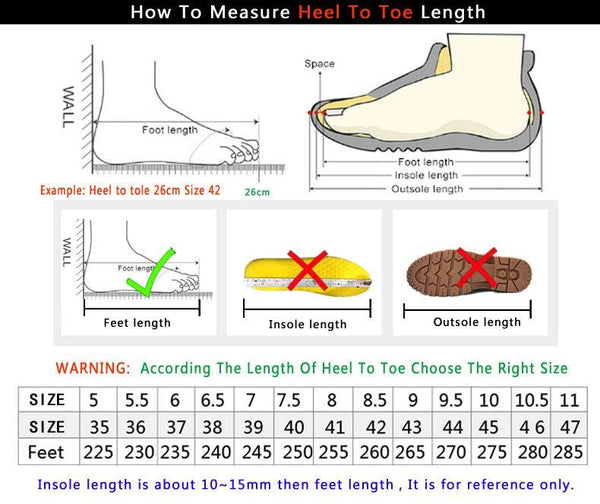 How To Measure Heel To Toe Length

WALL

Foot length

Example: Heel to tole 26cm Size 42

26cm

Space

Foot length

Insole length

Outsole length

WALL

Foot length

Feet length

Insole length

Outsole length

WARNING: According The Length Of Heel To Toe Choose The Right Size

| SIZE | 5 | 5.5 | 6 | 6.5 | 7 | 7.5 | 8 | 8.5 | 9 | 9.5 | 10 | 10.5 | 11 |
|---|---|---|---|---|---|---|---|---|---|---|---|---|---|
| SIZE | 35 | 36 | 37 | 38 | 39 | 40 | 41 | 42 | 43 | 44 | 45 | 4 6 | 47 |
| Feet | 225 | 230 | 235 | 240 | 245 | 250 | 255 | 260 | 265 | 270 | 275 | 280 | 285 |

Insole length is about 10~15mm then feet length , It is for reference only.