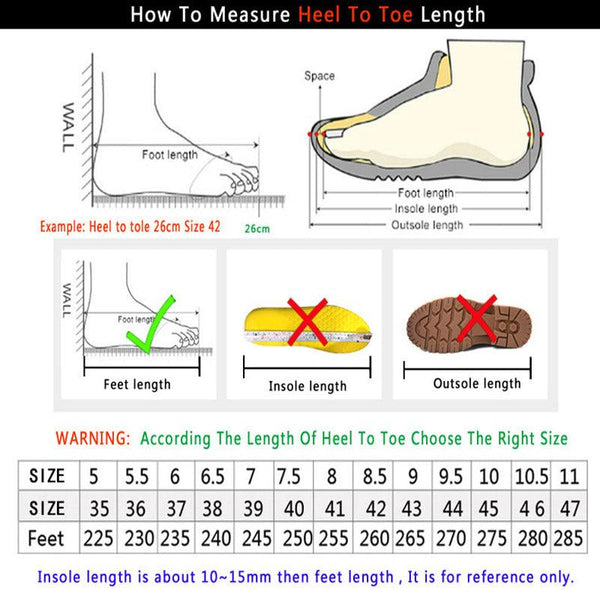 How To Measure Heel To Toe Length

WALL

Foot length

Example: Heel to tole 26cm Size 42

26cm

Space

Foot length

Insole length

Outsole length

WALL

Foot length

Feet length

Insole length

Outsole length

WARNING: According The Length Of Heel To Toe Choose The Right Size

| SIZE | 5 | 5.5 | 6 | 6.5 | 7 | 7.5 | 8 | 8.5 | 9 | 9.5 | 10 | 10.5 | 11 |
|---|---|---|---|---|---|---|---|---|---|---|---|---|---|
| SIZE | 35 | 36 | 37 | 38 | 39 | 40 | 41 | 42 | 43 | 44 | 45 | 4 6 | 47 |
| Feet | 225 | 230 | 235 | 240 | 245 | 250 | 255 | 260 | 265 | 270 | 275 | 280 | 285 |

Insole length is about 10~15mm then feet length , It is for reference only.