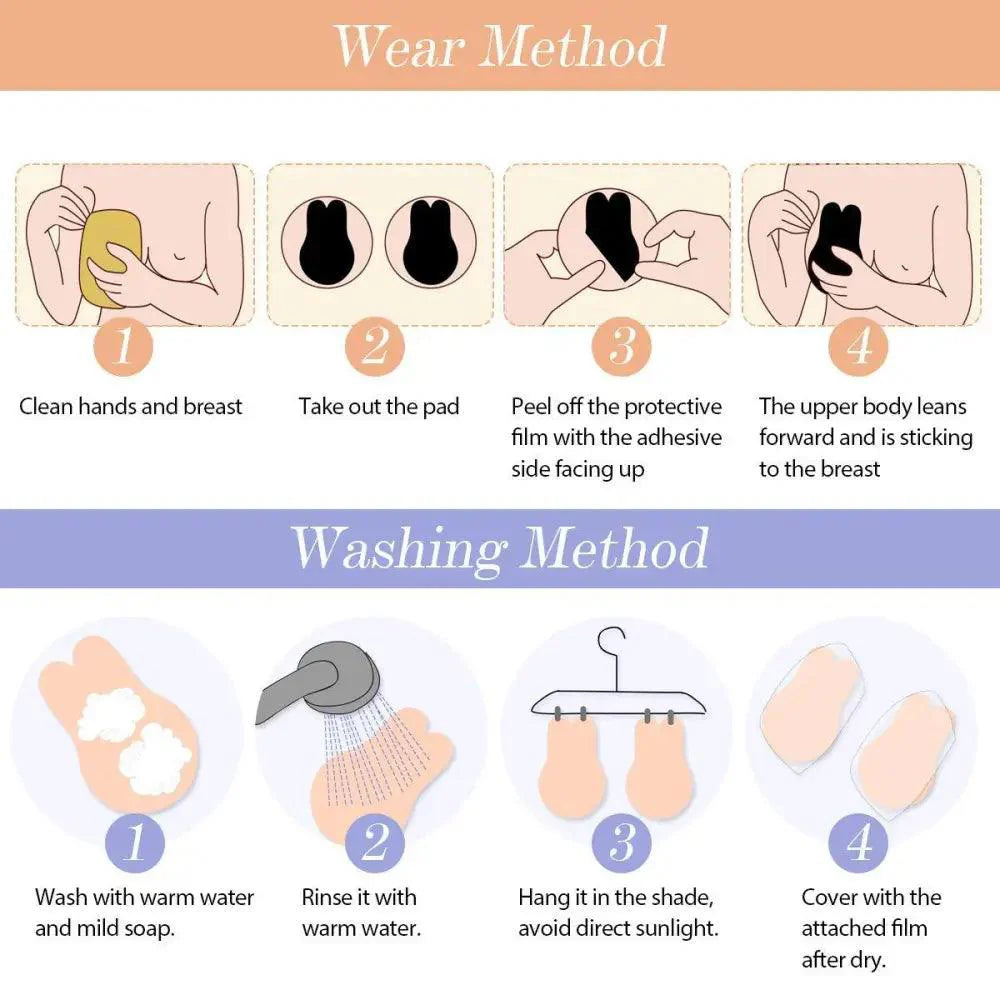 Wear Method

1
Clean hands and breast

2
Take out the pad

3
Peel off the protective film with the adhesive side facing up

4
The upper body leans forward and is sticking to the breast

Washing Method

1
Wash with warm water and mild soap.

2
Rinse it with warm water.

3
Hang it in the shade, avoid direct sunlight.

4
Cover with the attached film after dry.