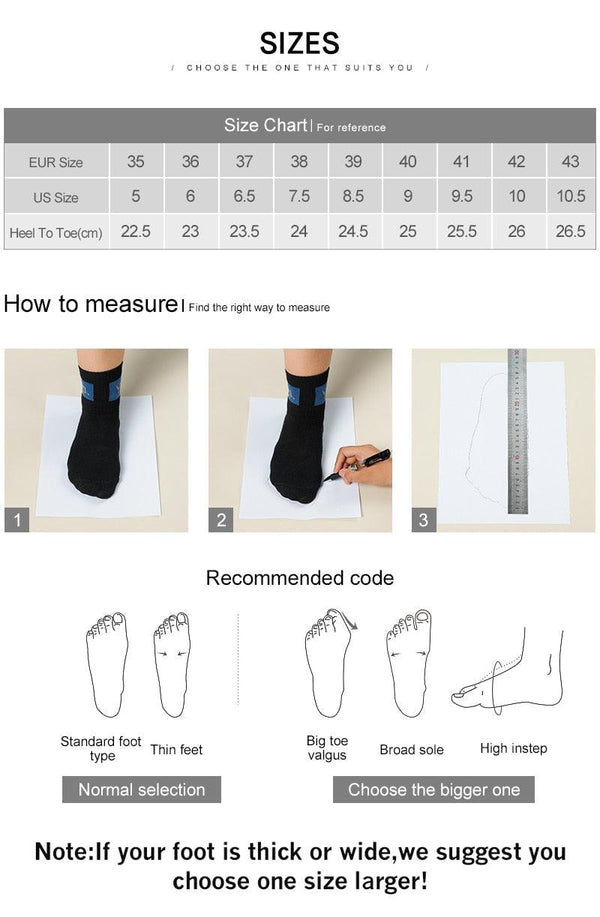 SIZES

/ CHOOSE THE ONE THAT SUITS YOU /

Size Chart | For reference

| EUR Size | 35 | 36 | 37 | 38 | 39 | 40 | 41 | 42 | 43 |
|---|---|---|---|---|---|---|---|---|---|
| US Size | 5 | 6 | 6.5 | 7.5 | 8.5 | 9 | 9.5 | 10 | 10.5 |
| Heel To Toe(cm) | 22.5 | 23 | 23.5 | 24 | 24.5 | 25 | 25.5 | 26 | 26.5 |

How to measure | Find the right way to measure

1

2

3

Recommended code

Standard foot type

Thin feet

Big toe valgus

Broad sole

High instep

Normal selection

Choose the bigger one

Note:If your foot is thick or wide,we suggest you choose one size larger!