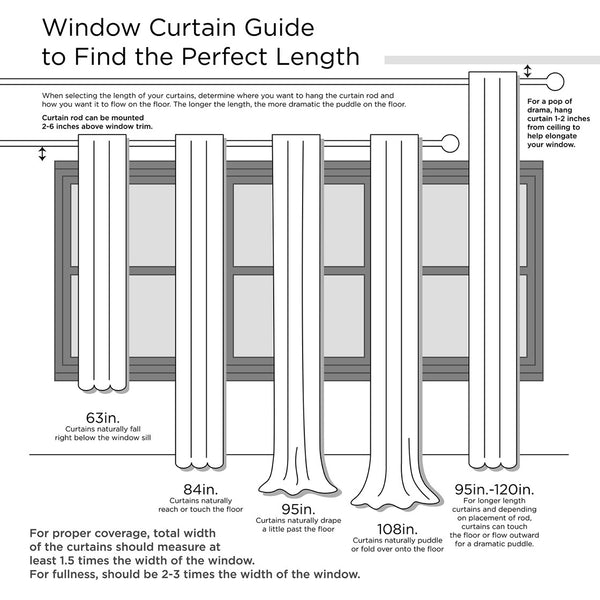 Window Curtain Guide to Find the Perfect Length

When selecting the length of your curtains, determine where you want to hang the curtain rod and how you want it to flow on the floor. The longer the length, the more dramatic the puddle on the floor.

Curtain rod can be mounted 2-6 inches above window trim.

For a pop of drama, hang curtain 1-2 inches from ceiling to help elongate your window.

63in.
Curtains naturally fall right below the window sill

84in.
Curtains naturally reach or touch the floor

95in.
Curtains naturally drape a little past the floor

108in.
Curtains naturally puddle or fold over onto the floor

95in.-120in.
For longer length curtains and depending on placement of rod, curtains can touch the floor or flow outward for a dramatic puddle.

For proper coverage, total width of the curtains should measure at least 1.5 times the width of the window.
For fullness, should be 2-3 times the width of the window.