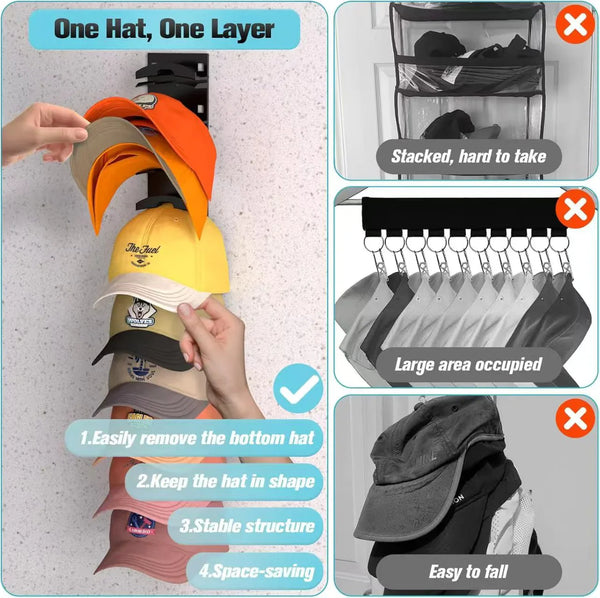 One Hat, One Layer

The Fuel

WOLVES

1.Easily remove the bottom hat

2.Keep the hat in shape

3.Stable structure

4.Space-saving

Stacked, hard to take

Large area occupied

Easy to fall