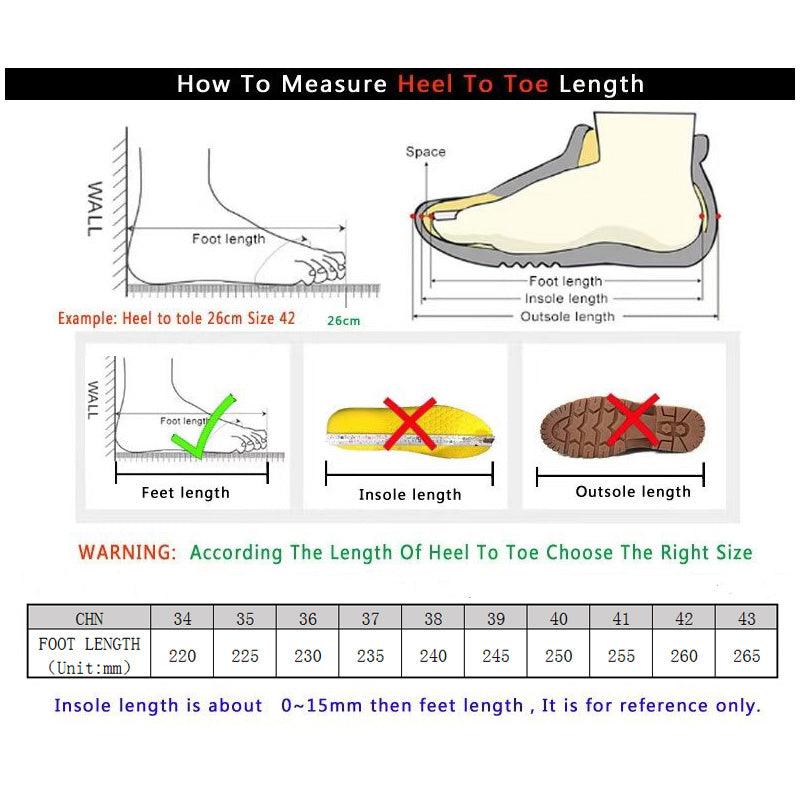 How To Measure Heel To Toe Length

WALL

Foot length

Example: Heel to tole 26cm Size 42

26cm

Space

Foot length

Insole length

Outsole length

WALL

Foot lengt

Feet length

Insole length

Outsole length

WARNING: According The Length Of Heel To Toe Choose The Right Size

| CHN | 34 | 35 | 36 | 37 | 38 | 39 | 40 | 41 | 42 | 43 |
|---|---|---|---|---|---|---|---|---|---|---|
| FOOT LENGTH (Unit:mm) | 220 | 225 | 230 | 235 | 240 | 245 | 250 | 255 | 260 | 265 |

Insole length is about 0~15mm then feet length , It is for reference only.