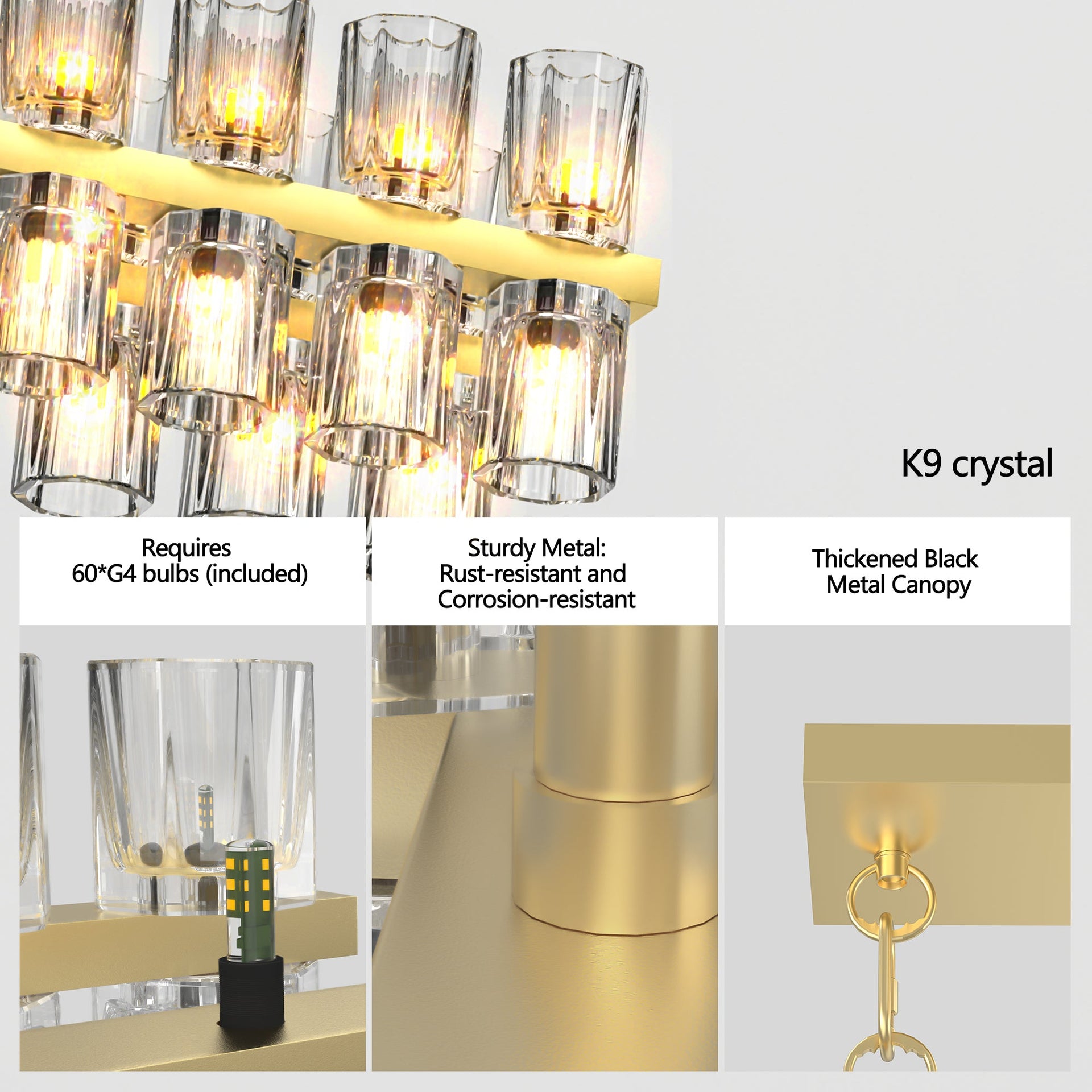 K9 crystal

Requires
60*G4 bulbs (included)

Sturdy Metal:
Rust-resistant and
Corrosion-resistant

Thickened Black
Metal Canopy