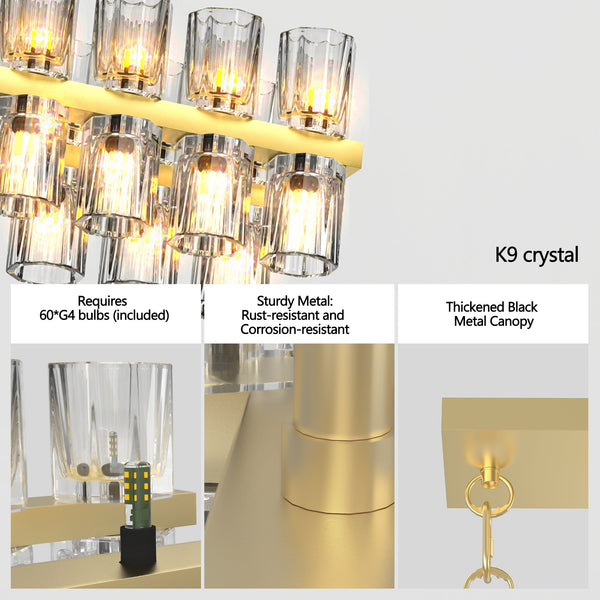 K9 crystal

Requires 60*G4 bulbs (included)

Sturdy Metal: Rust-resistant and Corrosion-resistant

Thickened Black Metal Canopy