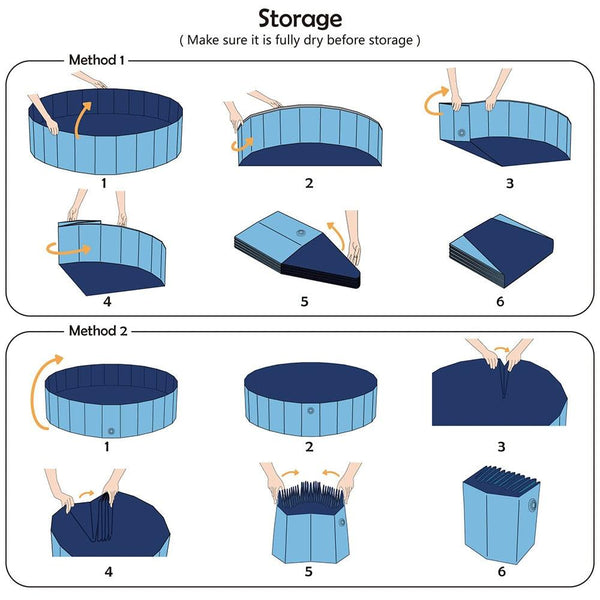 Storage
( Make sure it is fully dry before storage )

Method 1

1

2

3

4

5

6

Method 2

1

2

3

4

5

6