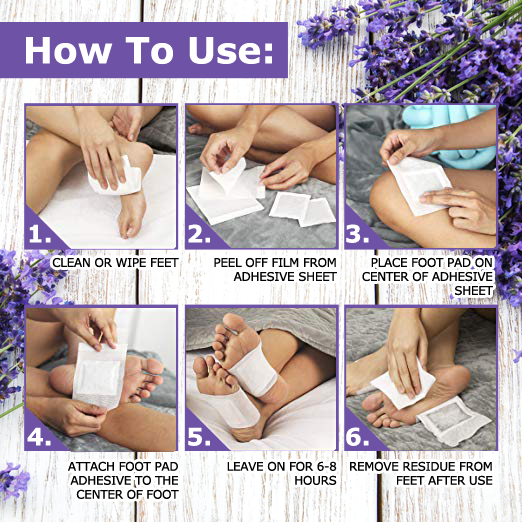 How To Use:

1.
CLEAN OR WIPE FEET

2.
PEEL OFF FILM FROM ADHESIVE SHEET

3.
PLACE FOOT PAD ON CENTER OF ADHESIVE SHEET

4.
ATTACH FOOT PAD ADHESIVE TO THE CENTER OF FOOT

5.
LEAVE ON FOR 6-8 HOURS

6.
REMOVE RESIDUE FROM FEET AFTER USE