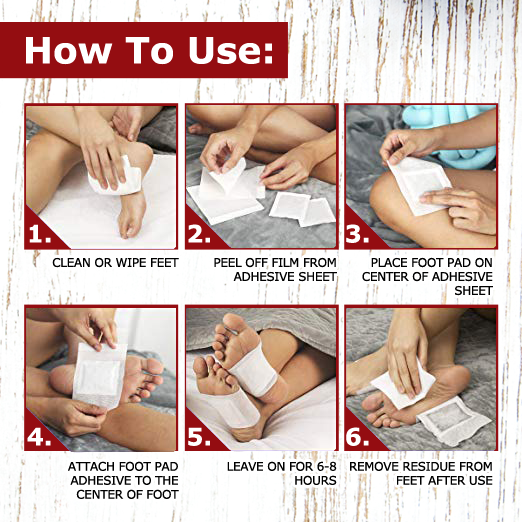 How To Use:

1.

CLEAN OR WIPE FEET

2.

PEEL OFF FILM FROM ADHESIVE SHEET

3.

PLACE FOOT PAD ON CENTER OF ADHESIVE SHEET

4.

ATTACH FOOT PAD ADHESIVE TO THE CENTER OF FOOT

5.

LEAVE ON FOR 6-8 HOURS

6.

REMOVE RESIDUE FROM FEET AFTER USE