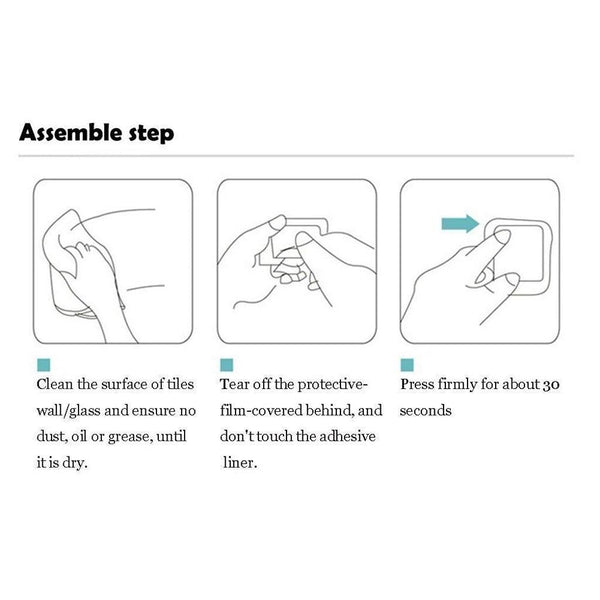 Assemble step

Clean the surface of tiles wall/glass and ensure no dust, oil or grease, until it is dry.

Tear off the protective-film-covered behind, and don't touch the adhesive liner.

Press firmly for about 30 seconds