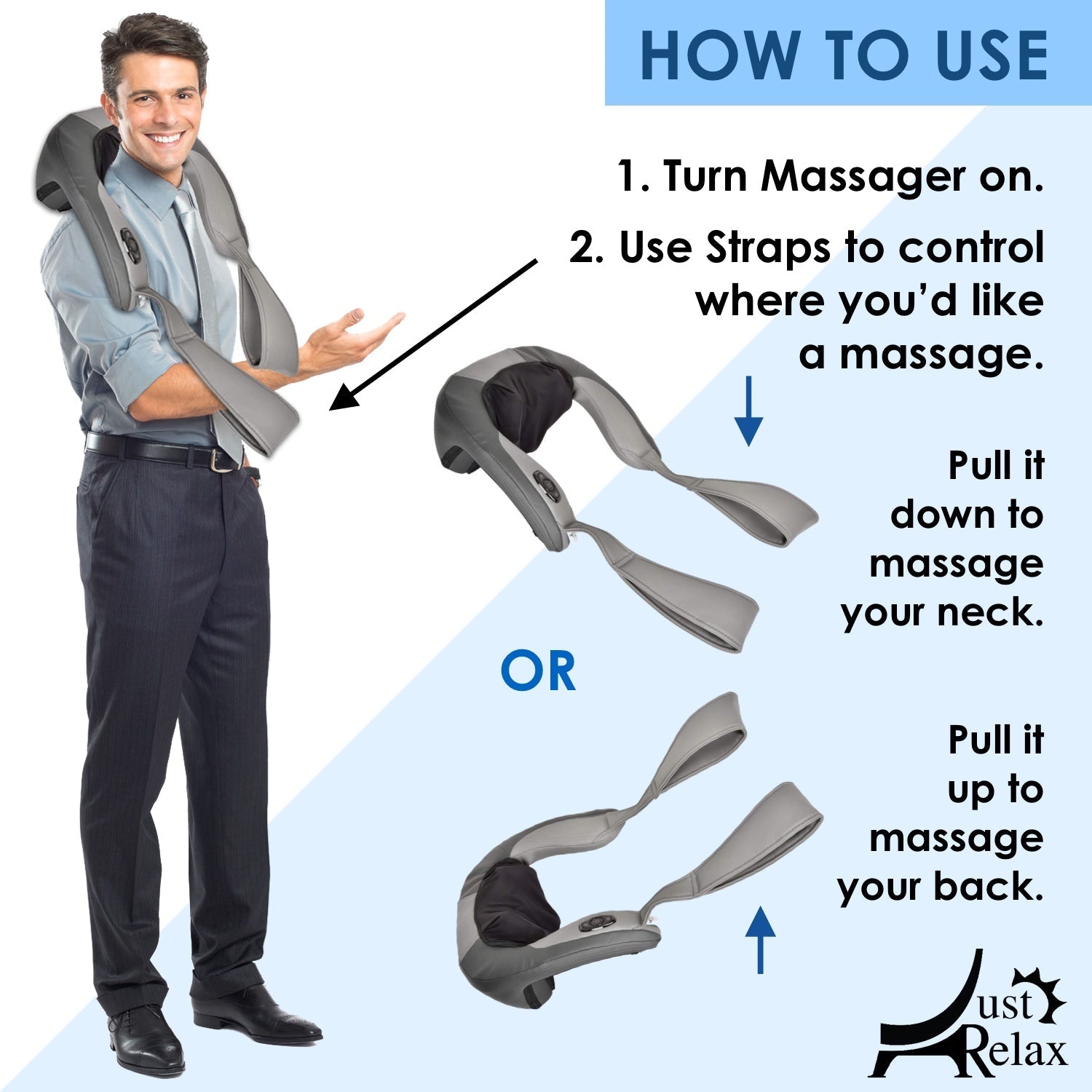 HOW TO USE

1. Turn Massager on.

2. Use Straps to control where you'd like a massage.

Pull it down to massage your neck.

OR

Pull it up to massage your back.

Just Relax