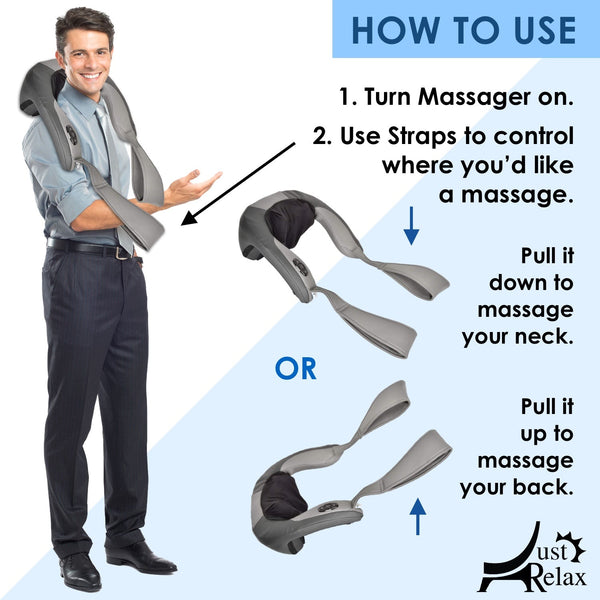 HOW TO USE

1. Turn Massager on.

2. Use Straps to control where you'd like a massage.

Pull it down to massage your neck.

OR

Pull it up to massage your back.

Just Relax