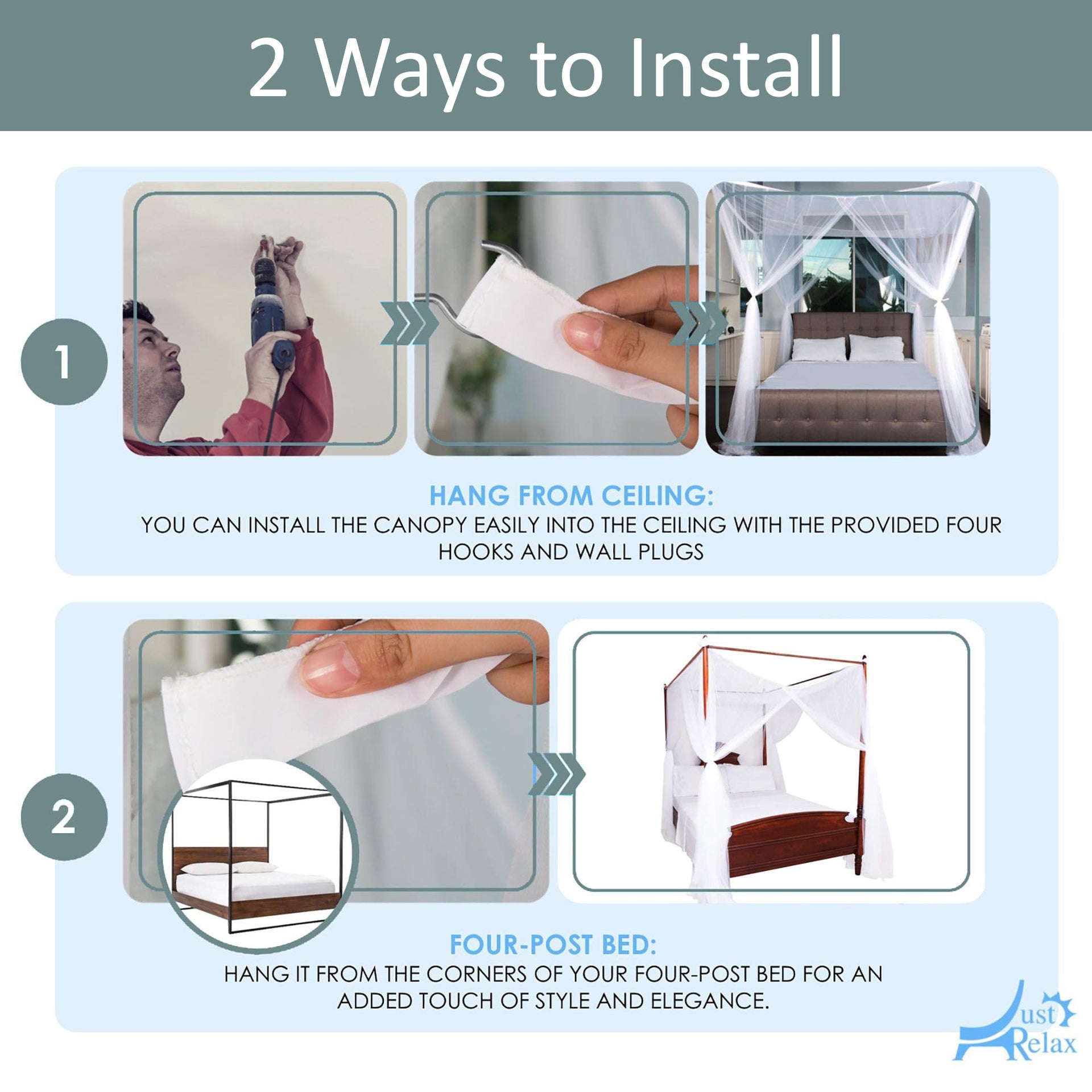 2 Ways to Install

1

HANG FROM CEILING:
YOU CAN INSTALL THE CANOPY EASILY INTO THE CEILING WITH THE PROVIDED FOUR HOOKS AND WALL PLUGS

2

FOUR-POST BED:
HANG IT FROM THE CORNERS OF YOUR FOUR-POST BED FOR AN ADDED TOUCH OF STYLE AND ELEGANCE.

Just Relax