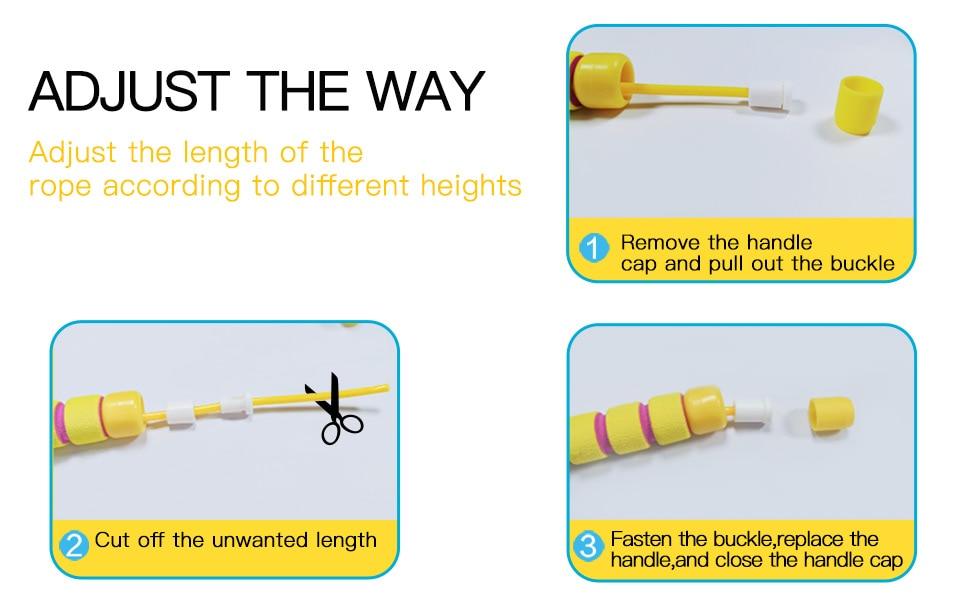 ADJUST THE WAY

Adjust the length of the rope according to different heights

1 Remove the handle cap and pull out the buckle

2 Cut off the unwanted length

3 Fasten the buckle,replace the handle,and close the handle cap