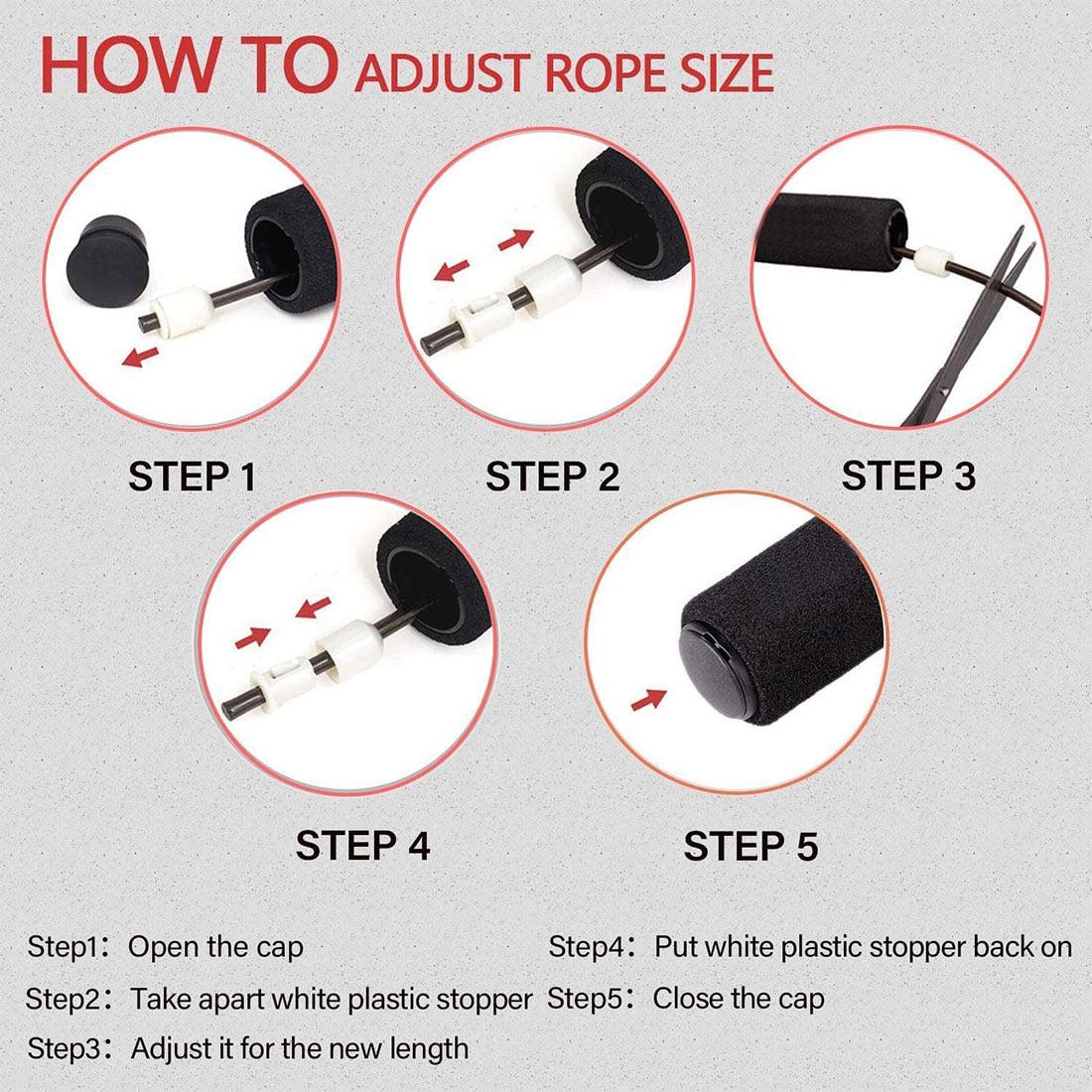 HOW TO ADJUST ROPE SIZE

STEP 1

STEP 2

STEP 3

STEP 4

STEP 5

Step1： Open the cap

Step2： Take apart white plastic stopper

Step3： Adjust it for the new length

Step4： Put white plastic stopper back on

Step5： Close the cap