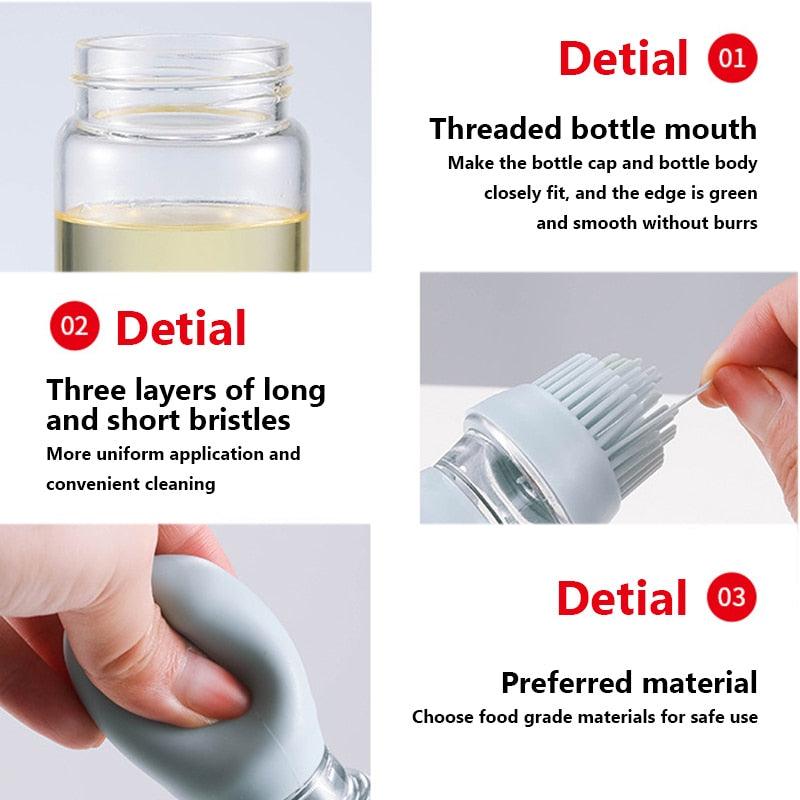 Detial 01

Threaded bottle mouth

Make the bottle cap and bottle body closely fit, and the edge is green and smooth without burrs

02 Detial

Three layers of long and short bristles

More uniform application and convenient cleaning

Detial 03

Preferred material

Choose food grade materials for safe use