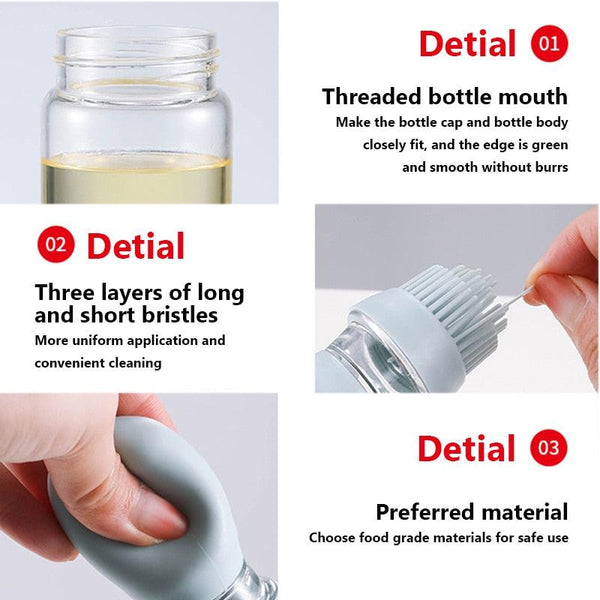 Detial 01

Threaded bottle mouth

Make the bottle cap and bottle body closely fit, and the edge is green and smooth without burrs

02 Detial

Three layers of long and short bristles

More uniform application and convenient cleaning

Detial 03

Preferred material

Choose food grade materials for safe use