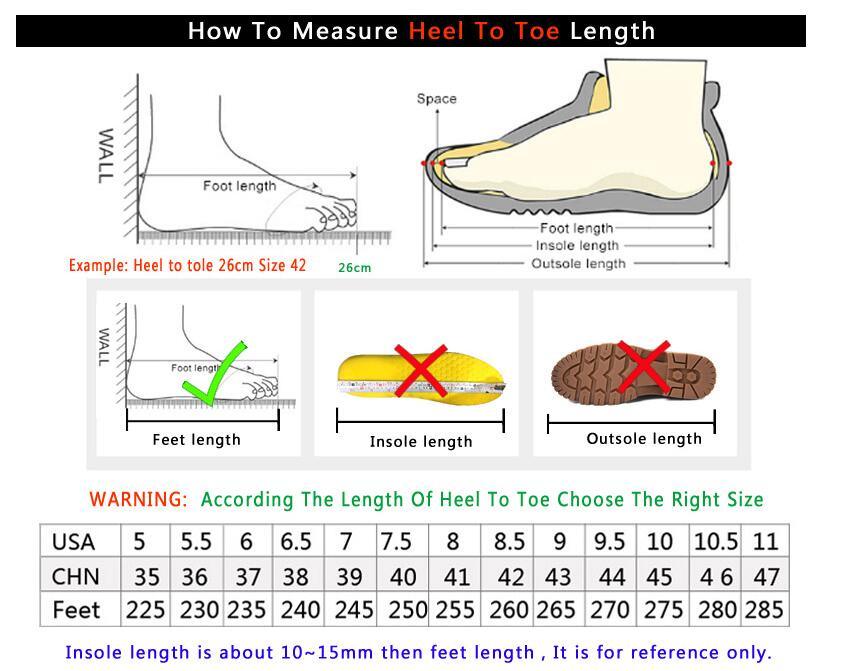 How To Measure Heel To Toe Length

WALL

Foot length

Example: Heel to tole 26cm Size 42

26cm

Space

Foot length
Insole length
Outsole length

WALL

Foot length

Feet length

Insole length

Outsole length

WARNING: According The Length Of Heel To Toe Choose The Right Size

| USA | 5 | 5.5 | 6 | 6.5 | 7 | 7.5 | 8 | 8.5 | 9 | 9.5 | 10 | 10.5 | 11 |
|---|---|---|---|---|---|---|---|---|---|---|---|---|---|
| CHN | 35 | 36 | 37 | 38 | 39 | 40 | 41 | 42 | 43 | 44 | 45 | 4 6 | 47 |
| Feet | 225 | 230 | 235 | 240 | 245 | 250 | 255 | 260 | 265 | 270 | 275 | 280 | 285 |

Insole length is about 10~15mm then feet length , It is for reference only.