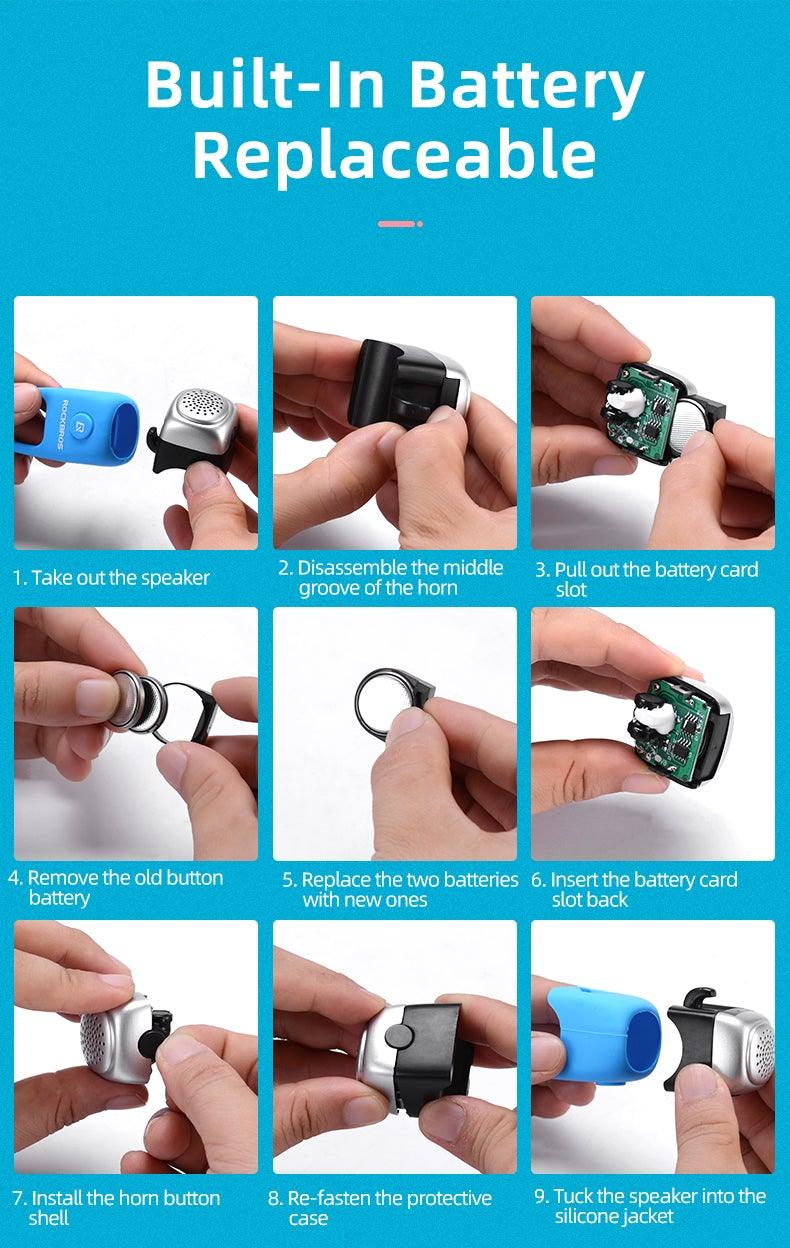 Built-In Battery Replaceable

ROCKBROS

1. Take out the speaker

2. Disassemble the middle groove of the horn

3. Pull out the battery card slot

4. Remove the old button battery

5. Replace the two batteries with new ones

6. Insert the battery card slot back

7. Install the horn button shell

8. Re-fasten the protective case

9. Tuck the speaker into the silicone jacket