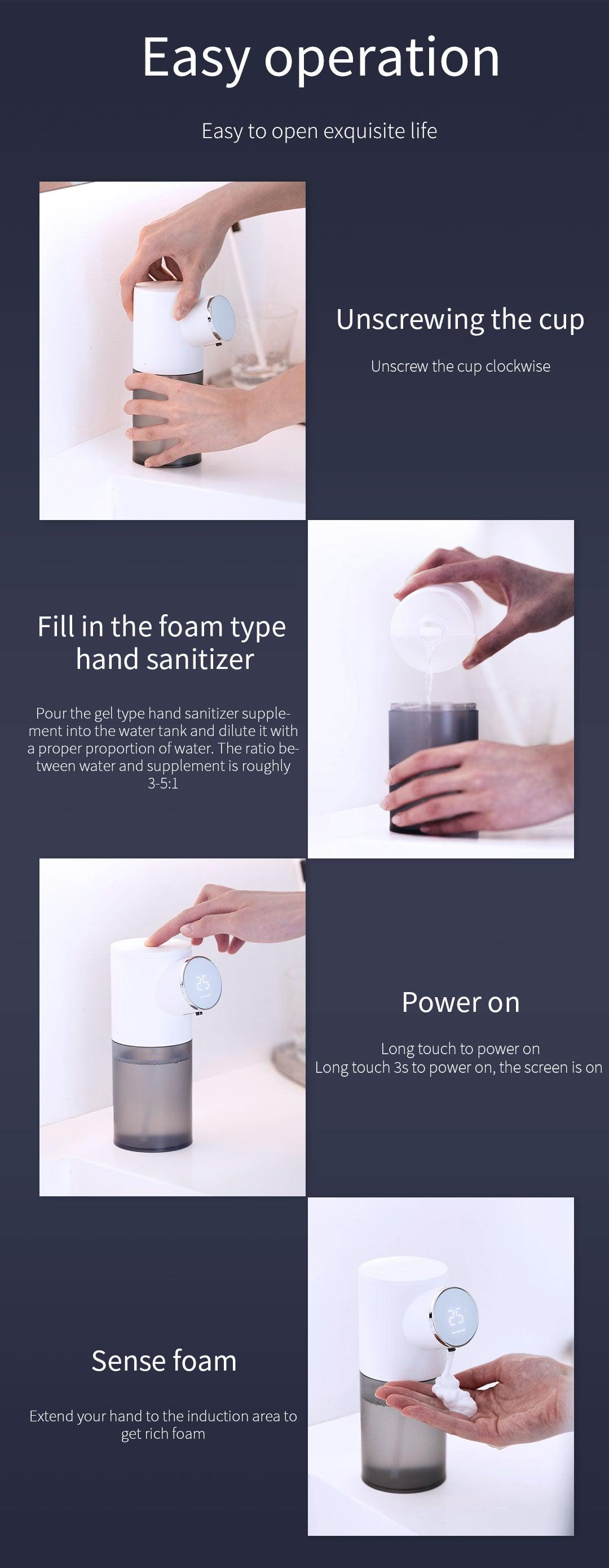 Easy operation

Easy to open exquisite life

Unscrewing the cup

Unscrew the cup clockwise

Fill in the foam type hand sanitizer

Pour the gel type hand sanitizer supplement into the water tank and dilute it with a proper proportion of water. The ratio between water and supplement is roughly 3-5:1

25

Power on

Long touch to power on
Long touch 3s to power on, the screen is on

25

Sense foam

Extend your hand to the induction area to get rich foam