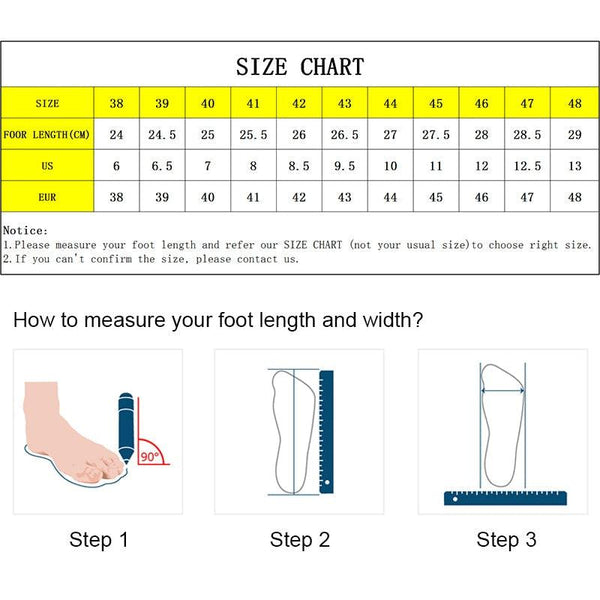 SIZE CHART

| SIZE | 38 | 39 | 40 | 41 | 42 | 43 | 44 | 45 | 46 | 47 | 48 |
|---|---|---|---|---|---|---|---|---|---|---|---|
| FOOR LENGTH(CM) | 24 | 24.5 | 25 | 25.5 | 26 | 26.5 | 27 | 27.5 | 28 | 28.5 | 29 |
| US | 6 | 6.5 | 7 | 8 | 8.5 | 9.5 | 10 | 11 | 12 | 12.5 | 13 |
| EUR | 38 | 39 | 40 | 41 | 42 | 43 | 44 | 45 | 46 | 47 | 48 |

Notice:
1.Please measure your foot length and refer our SIZE CHART (not your usual size)to choose right size.
2.If you can't confirm the size, please contact us.

How to measure your foot length and width?

90°

Step 1

Step 2

Step 3