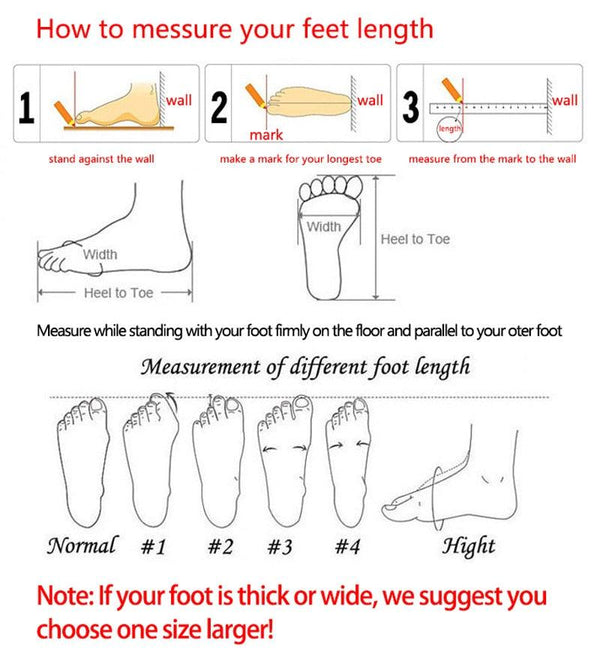 How to messure your feet length

1 wall
stand against the wall

2 wall
mark
make a mark for your longest toe

3 wall
length
measure from the mark to the wall

Width
Heel to Toe

Width
Heel to Toe

Measure while standing with your foot firmly on the floor and parallel to your oter foot

Measurement of different foot length

Normal #1 #2 #3 #4 Hight

Note: If your foot is thick or wide, we suggest you choose one size larger!