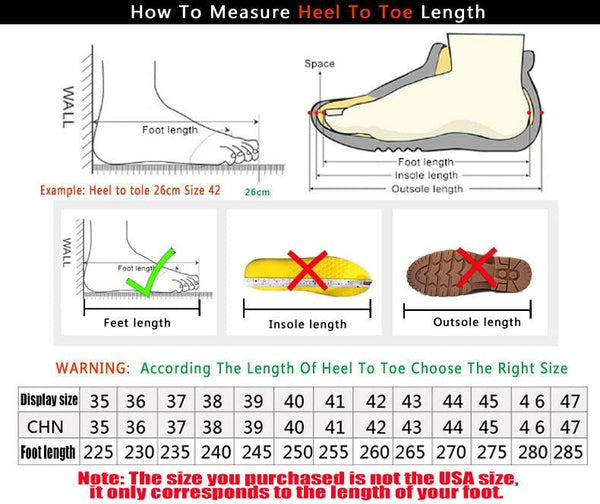 How To Measure Heel To Toe Length

WALL

Foot length

Example: Heel to tole 26cm Size 42

26cm

Space

Foot length

Insole length

Outsole length

WALL

Foot length

Feet length

Insole length

Outsole length

WARNING: According The Length Of Heel To Toe Choose The Right Size

| Display size | 35 | 36 | 37 | 38 | 39 | 40 | 41 | 42 | 43 | 44 | 45 | 4 6 | 47 |
|---|---|---|---|---|---|---|---|---|---|---|---|---|---|
| CHN | 35 | 36 | 37 | 38 | 39 | 40 | 41 | 42 | 43 | 44 | 45 | 4 6 | 47 |
| Foot length | 225 | 230 | 235 | 240 | 245 | 250 | 255 | 260 | 265 | 270 | 275 | 280 | 285 |

Note: The size you purchased is not the USA size, it only corresponds to the length of your foot.