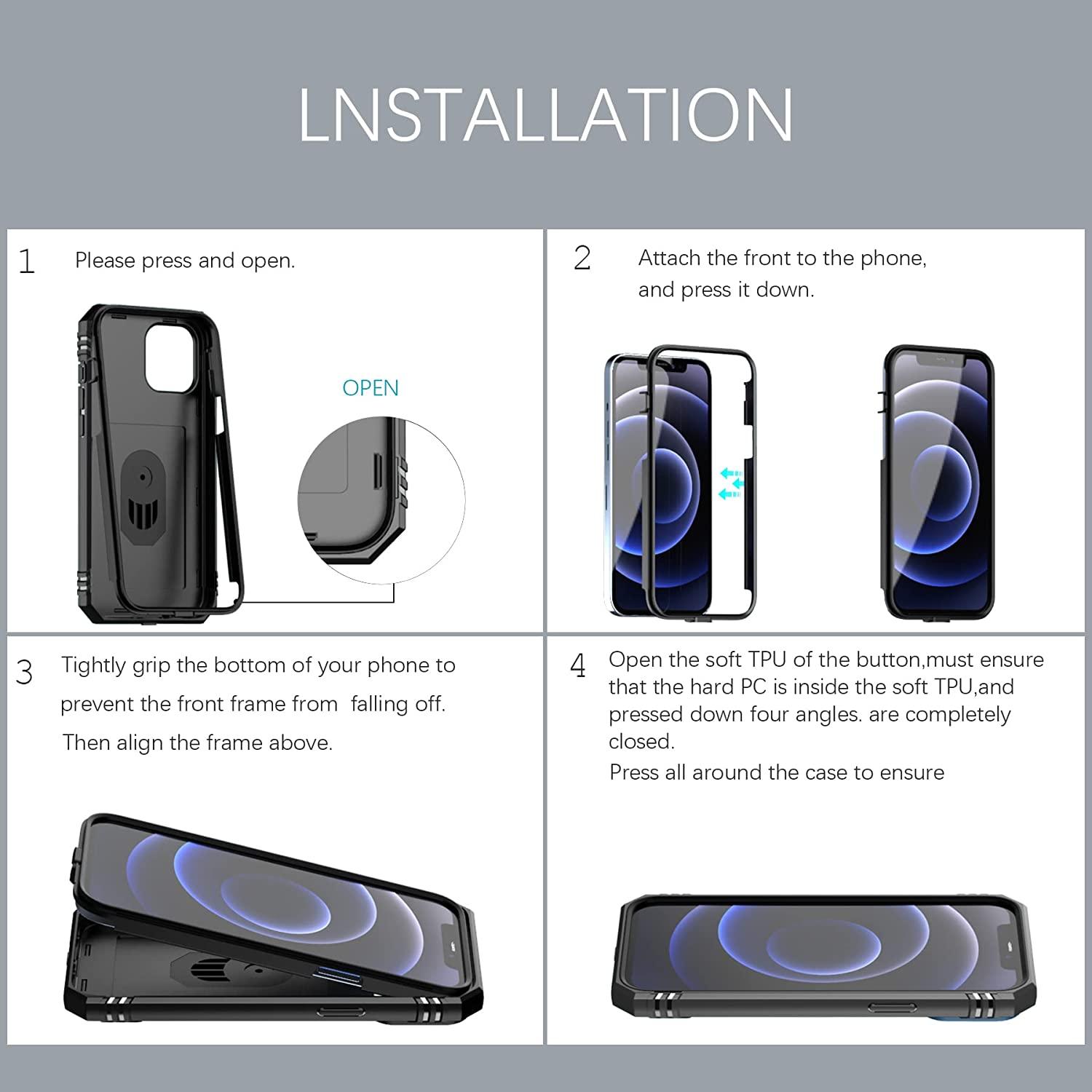 LNSTALLATION

1 Please press and open.

OPEN

2 Attach the front to the phone, and press it down.

3 Tightly grip the bottom of your phone to prevent the front frame from falling off. Then align the frame above.

4 Open the soft TPU of the button,must ensure that the hard PC is inside the soft TPU,and pressed down four angles. are completely closed.
Press all around the case to ensure