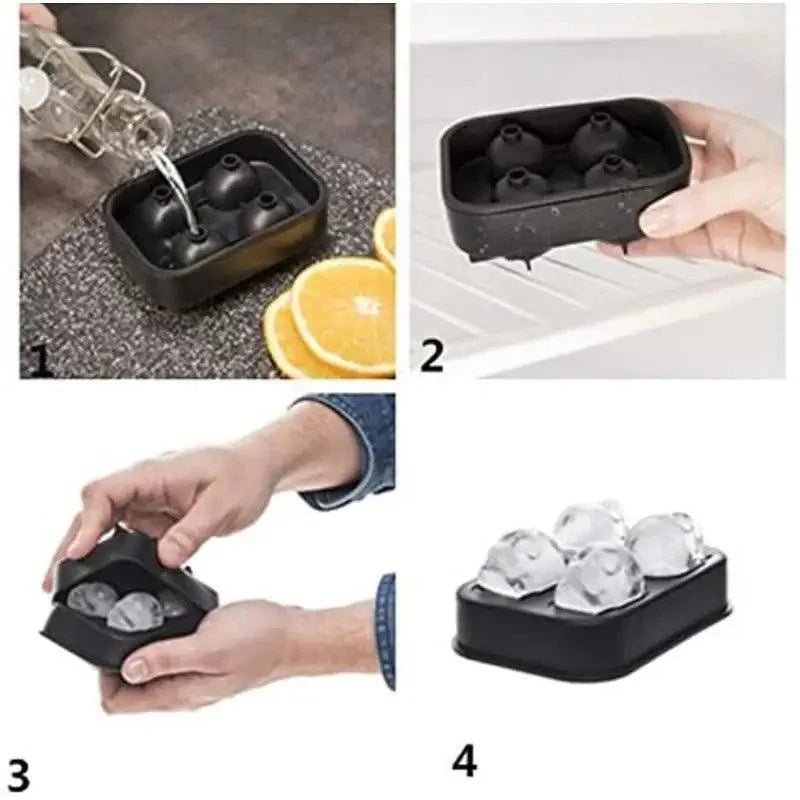 1

2

3

4