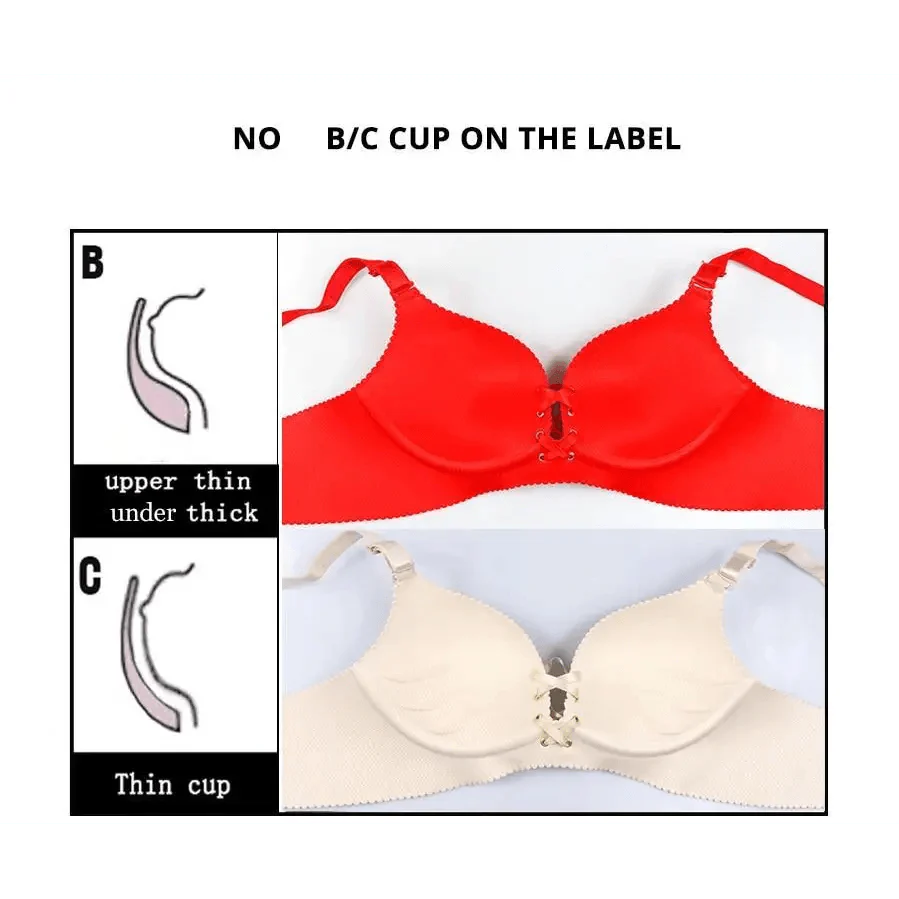 NO B/C CUP ON THE LABEL

B

upper thin
under thick

C

Thin cup