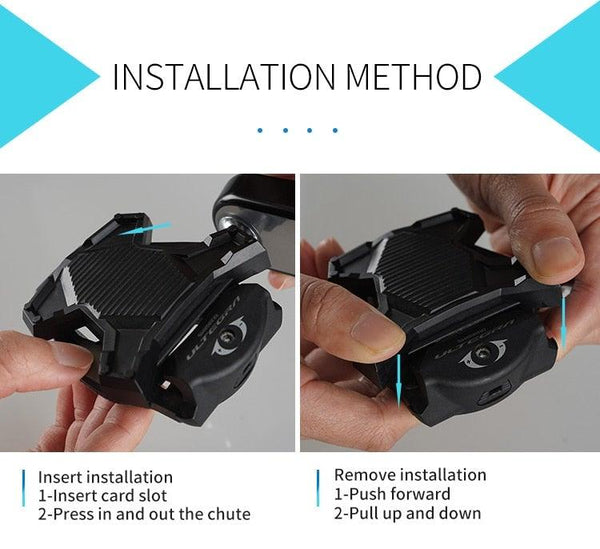 INSTALLATION METHOD

ULTEGRA

ULTEGRA

Insert installation
1-Insert card slot
2-Press in and out the chute

Remove installation
1-Push forward
2-Pull up and down