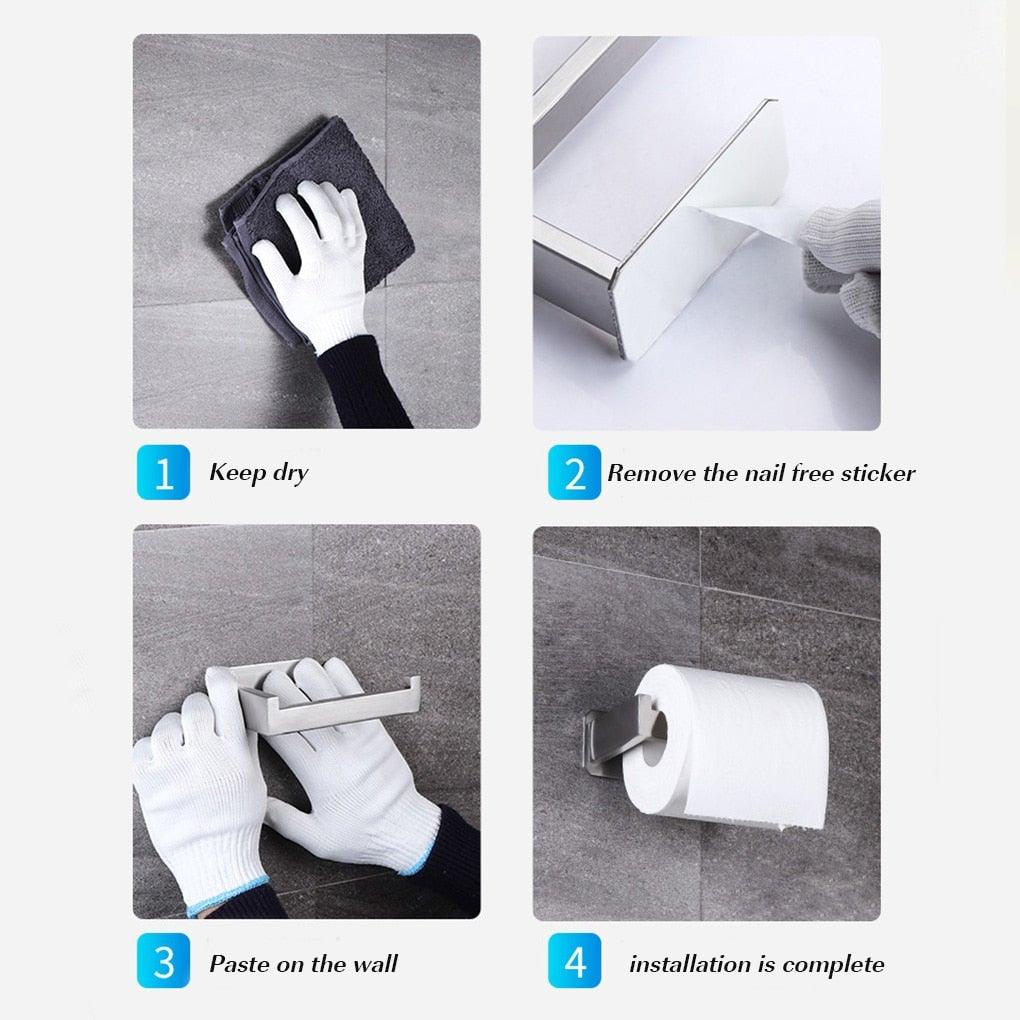 1 Keep dry

2 Remove the nail free sticker

3 Paste on the wall

4 installation is complete