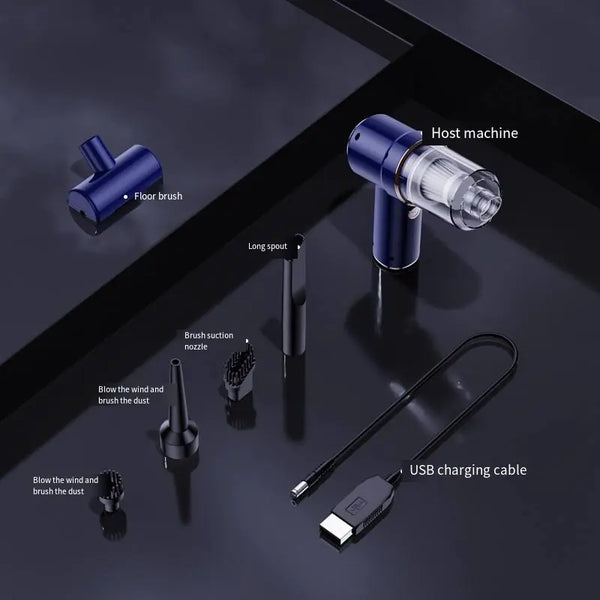 Host machine

Floor brush

Long spout

Brush suction nozzle

Blow the wind and brush the dust

Blow the wind and brush the dust

USB charging cable