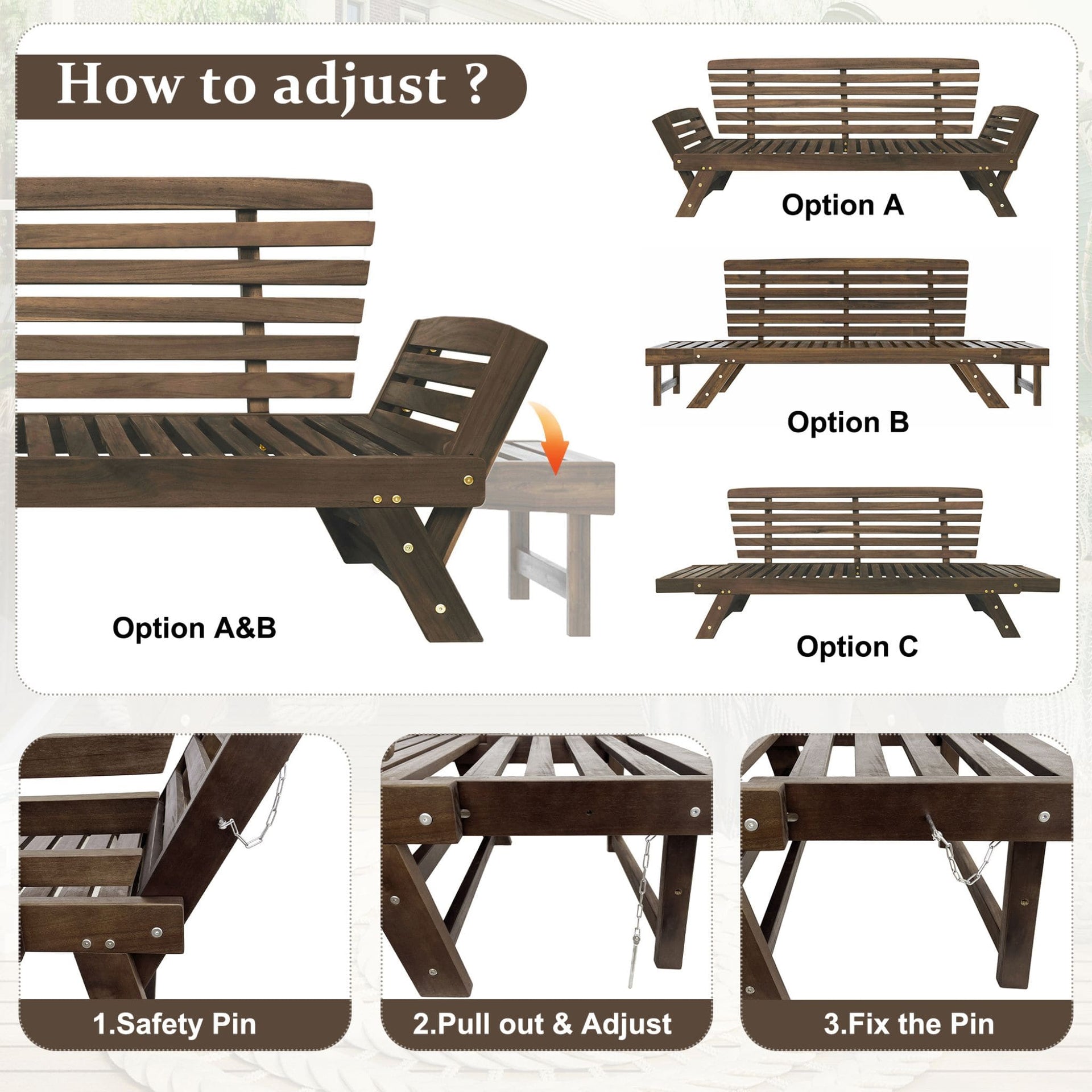 How to adjust ?

Option A&B

Option A

Option B

Option C

1.Safety Pin

2.Pull out & Adjust

3.Fix the Pin