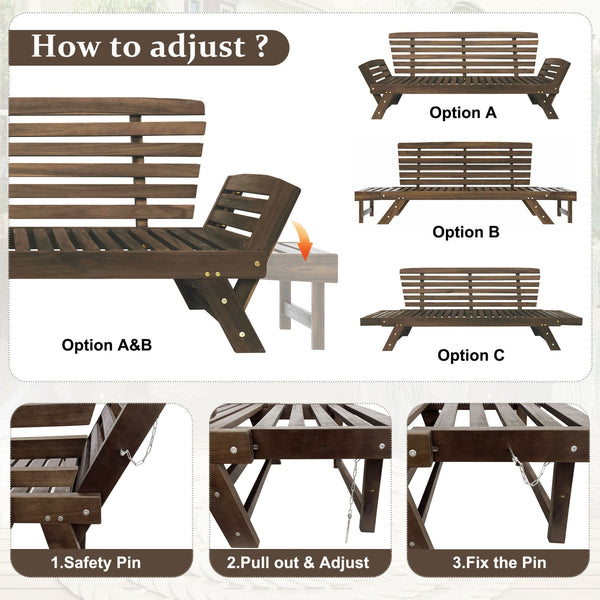 How to adjust ?

Option A&B

Option A

Option B

Option C

1.Safety Pin

2.Pull out & Adjust

3.Fix the Pin