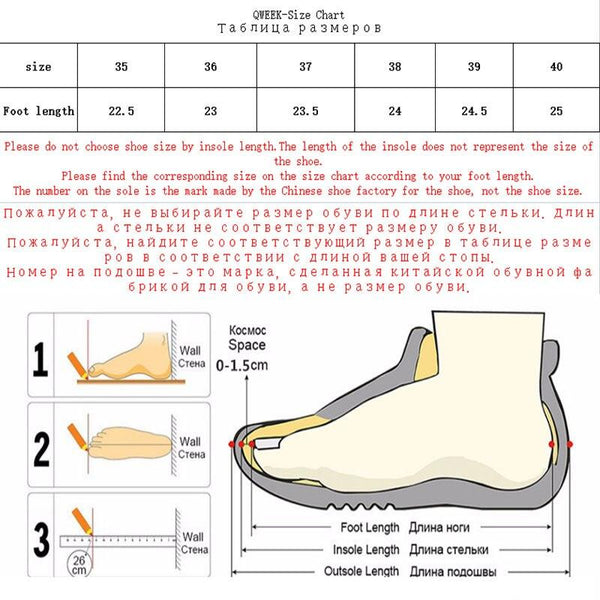 QWEEK-Size Chart
Таблица размеров

| size | 35 | 36 | 37 | 38 | 39 | 40 |
|---|---|---|---|---|---|---|
| Foot length | 22.5 | 23 | 23.5 | 24 | 24.5 | 25 |

Please do not choose shoe size by insole length.The length of the insole does not represent the size of the shoe.
Please find the corresponding size on the size chart according to your foot length.
The number on the sole is the mark made by the Chinese shoe factory for the shoe, not the shoe size.

Пожалуйста, не выбирайте размер обуви по длине стельки. Длина стельки не соответствует размеру обуви.
Пожалуйста, найдите соответствующий размер в таблице размеров в соответствии с длиной вашей стопы.
Номер на подошве - это марка, сделанная китайской обувной фабрикой для обуви, а не размер обуви.

1 Wall Стена
2 Wall Стена
3 Wall Стена 26 cm

Космос Space 0-1.5cm

Foot Length Длина ноги
Insole Length Длина стельки
Outsole Length Длина подошвы