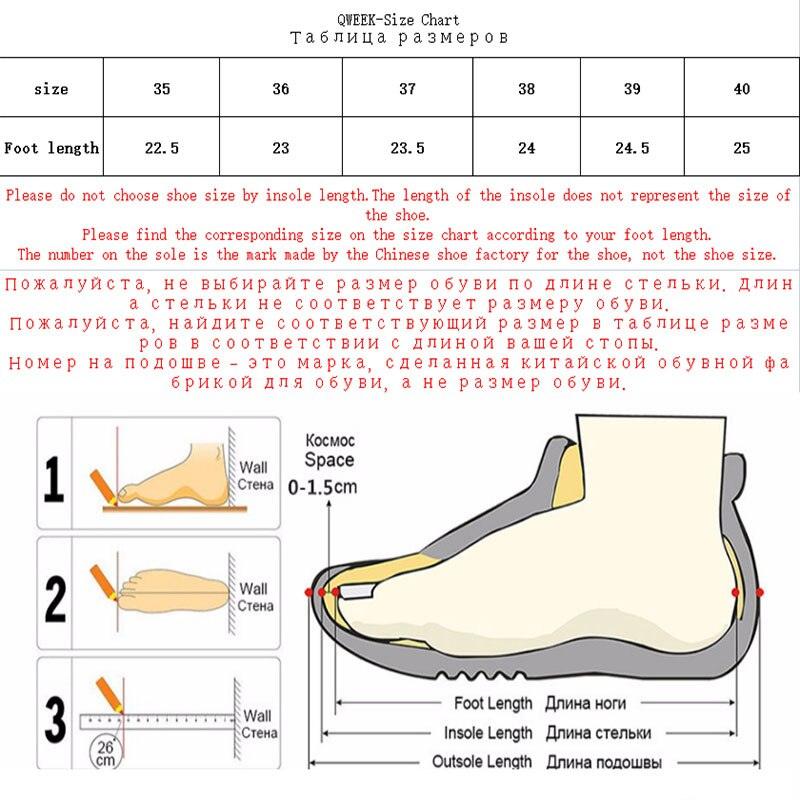 QWEEK-Size Chart
Таблица размеров

| size | 35 | 36 | 37 | 38 | 39 | 40 |
|---|---|---|---|---|---|---|
| Foot length | 22.5 | 23 | 23.5 | 24 | 24.5 | 25 |

Please do not choose shoe size by insole length.The length of the insole does not represent the size of the shoe.
Please find the corresponding size on the size chart according to your foot length.
The number on the sole is the mark made by the Chinese shoe factory for the shoe, not the shoe size.

Пожалуйста, не выбирайте размер обуви по длине стельки. Длина стельки не соответствует размеру обуви.
Пожалуйста, найдите соответствующий размер в таблице размеров в соответствии с длиной вашей стопы.
Номер на подошве - это марка, сделанная китайской обувной фабрикой для обуви, а не размер обуви.

1
Wall
Стена

2
Wall
Стена

3
Wall
Стена
26
cm

Космос
Space
0-1.5cm

Foot Length Длина ноги
Insole Length Длина стельки
Outsole Length Длина подошвы