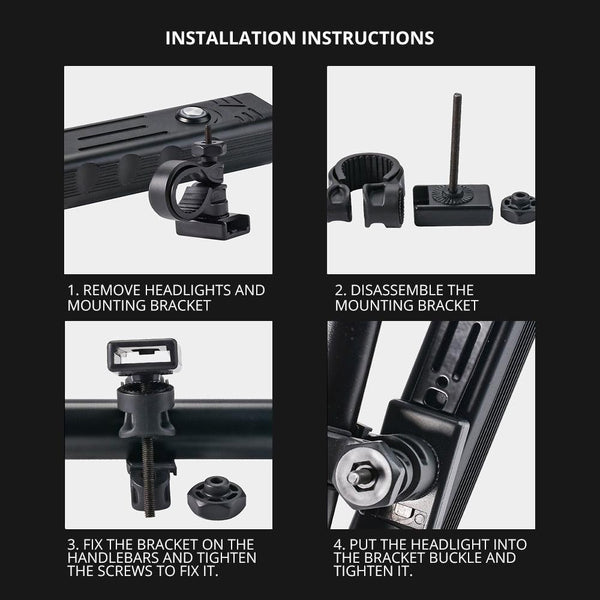 INSTALLATION INSTRUCTIONS

1. REMOVE HEADLIGHTS AND MOUNTING BRACKET

2. DISASSEMBLE THE MOUNTING BRACKET

3. FIX THE BRACKET ON THE HANDLEBARS AND TIGHTEN THE SCREWS TO FIX IT.

4. PUT THE HEADLIGHT INTO THE BRACKET BUCKLE AND TIGHTEN IT.