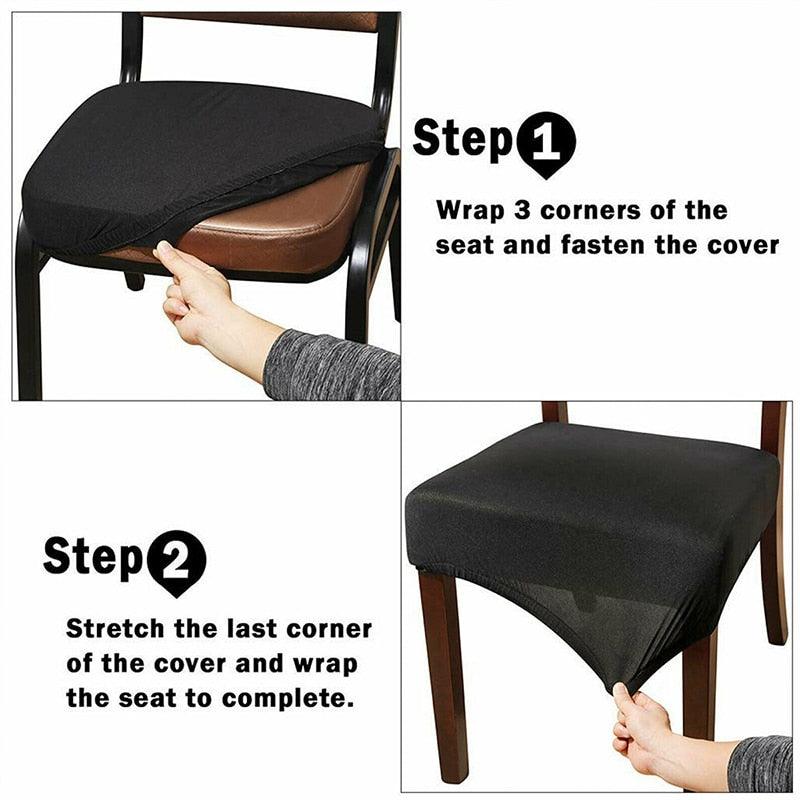 Step 1

Wrap 3 corners of the seat and fasten the cover

Step 2

Stretch the last corner of the cover and wrap the seat to complete.