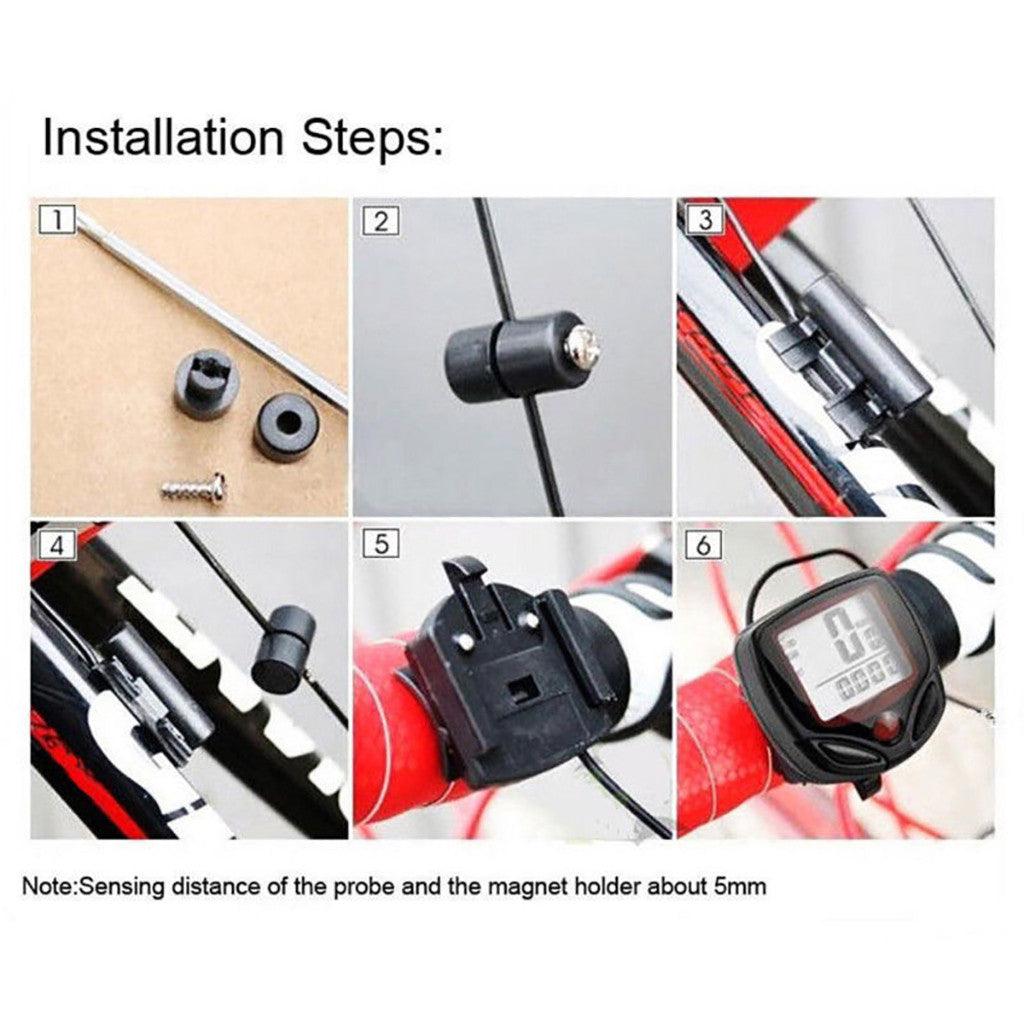 Installation Steps:

1

2

3

4

5

6

Note:Sensing distance of the probe and the magnet holder about 5mm