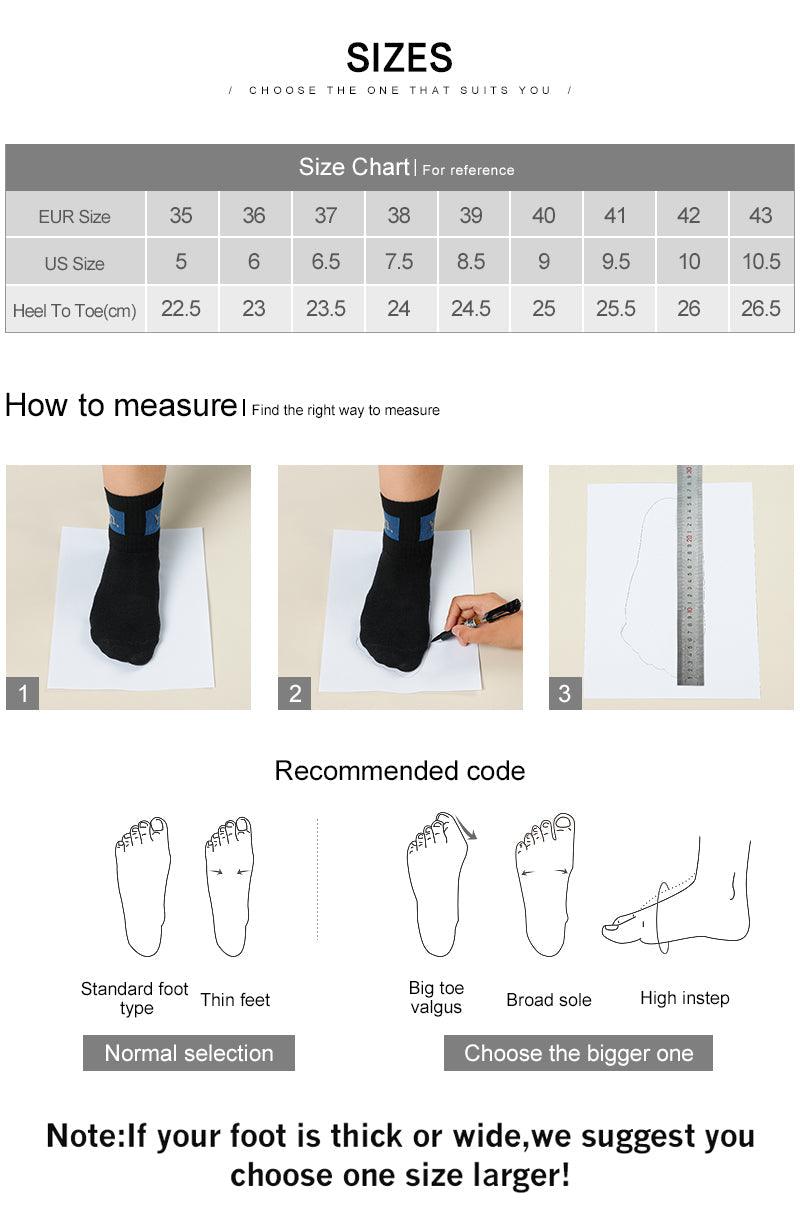 SIZES

/ CHOOSE THE ONE THAT SUITS YOU /

Size Chart | For reference

| EUR Size | 35 | 36 | 37 | 38 | 39 | 40 | 41 | 42 | 43 |
|---|---|---|---|---|---|---|---|---|---|
| US Size | 5 | 6 | 6.5 | 7.5 | 8.5 | 9 | 9.5 | 10 | 10.5 |
| Heel To Toe(cm) | 22.5 | 23 | 23.5 | 24 | 24.5 | 25 | 25.5 | 26 | 26.5 |

How to measure | Find the right way to measure

1

2

3

Recommended code

Standard foot type

Thin feet

Big toe valgus

Broad sole

High instep

Normal selection

Choose the bigger one

Note:If your foot is thick or wide,we suggest you choose one size larger!