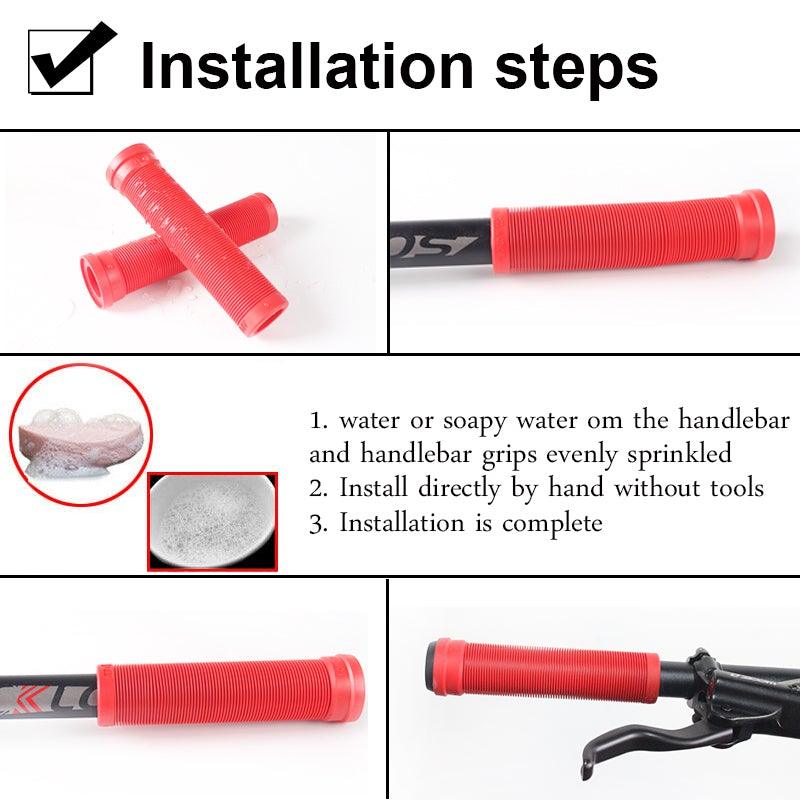 Installation steps

1. water or soapy water om the handlebar and handlebar grips evenly sprinkled
2. Install directly by hand without tools
3. Installation is complete