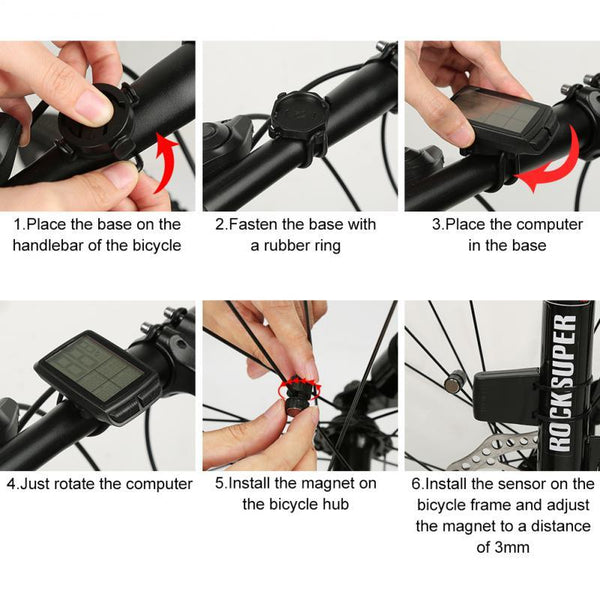 1.Place the base on the handlebar of the bicycle

2.Fasten the base with a rubber ring

3.Place the computer in the base

4.Just rotate the computer

5.Install the magnet on the bicycle hub

ROCKSUPER

6.Install the sensor on the bicycle frame and adjust the magnet to a distance of 3mm