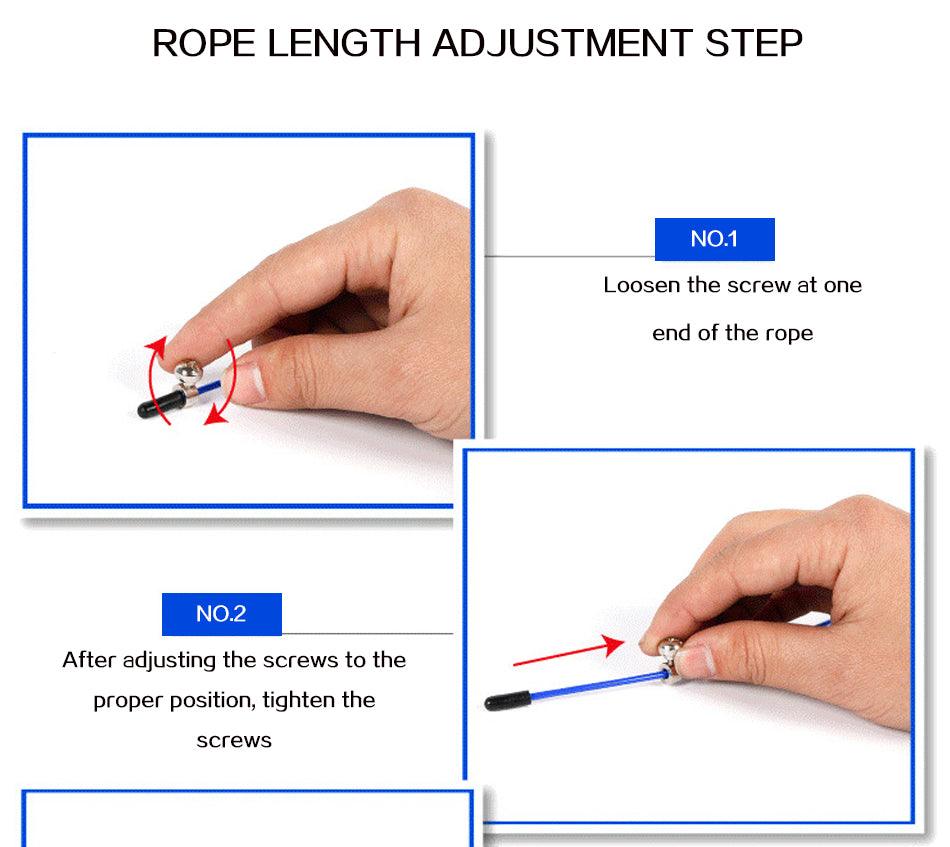 ROPE LENGTH ADJUSTMENT STEP

NO.1

Loosen the screw at one end of the rope

NO.2

After adjusting the screws to the proper position, tighten the screws