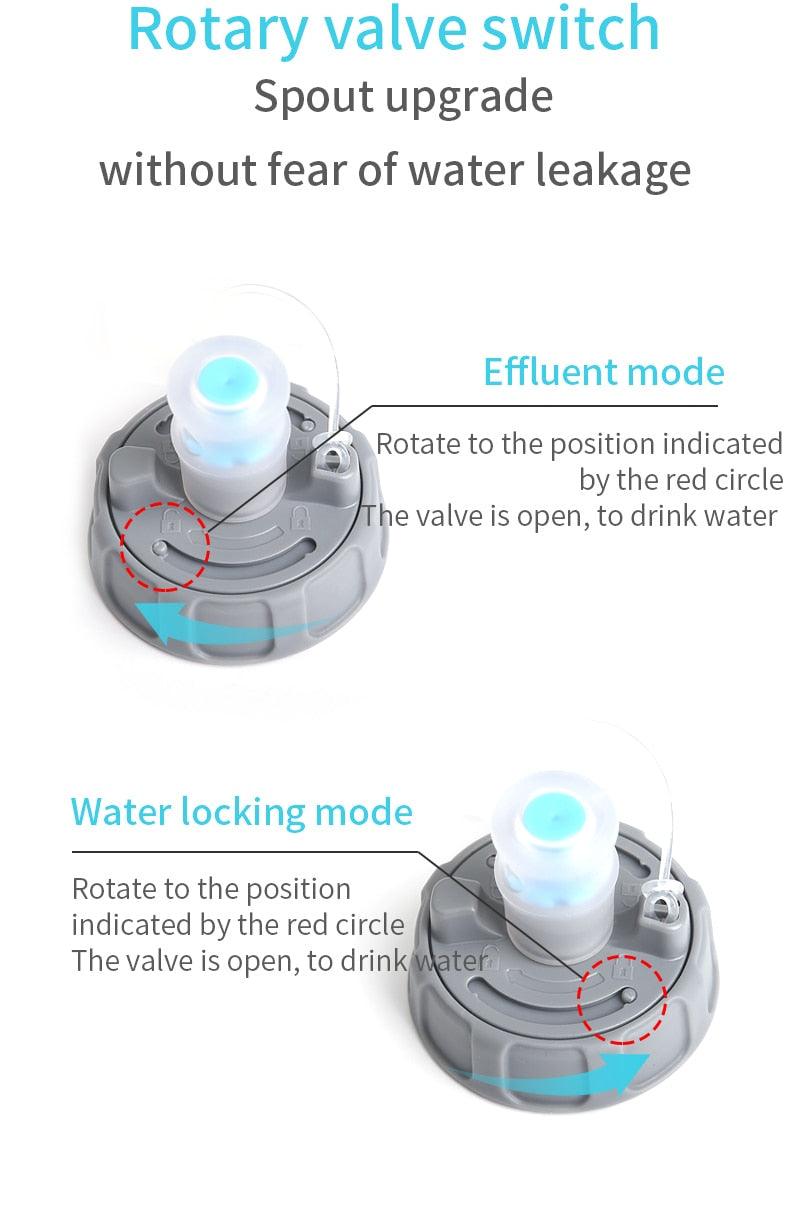 Rotary valve switch

Spout upgrade

without fear of water leakage

Effluent mode

Rotate to the position indicated by the red circle
The valve is open, to drink water

Water locking mode

Rotate to the position indicated by the red circle
The valve is open, to drink water